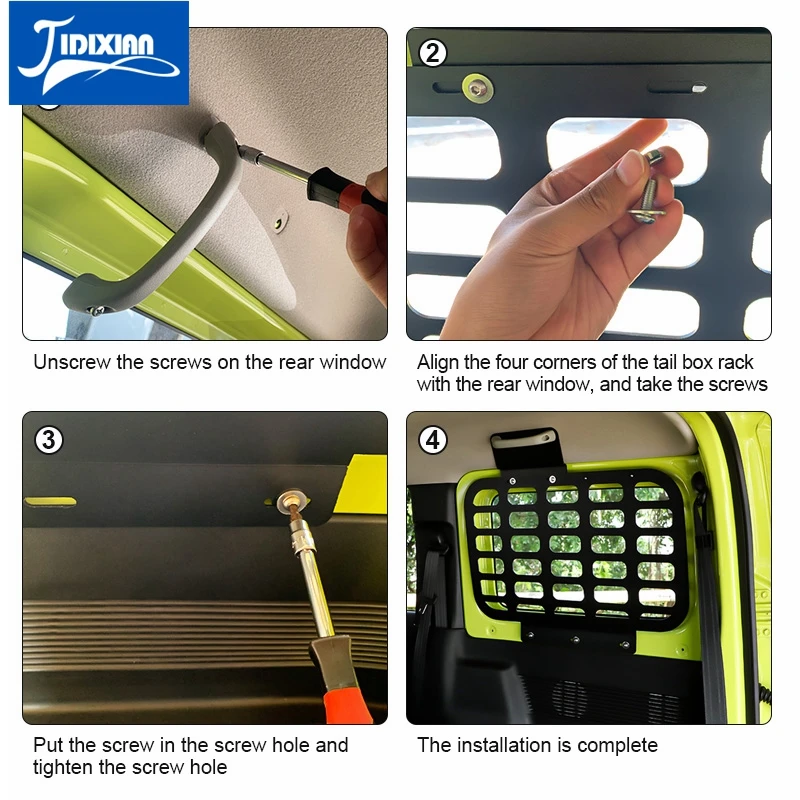 JIDIXIAN

Unscrew the screws on the rear window

2

Align the four corners of the tail box rack with the rear window, and take the screws

3

Put the screw in the screw hole and tighten the screw hole

4

The installation is complete