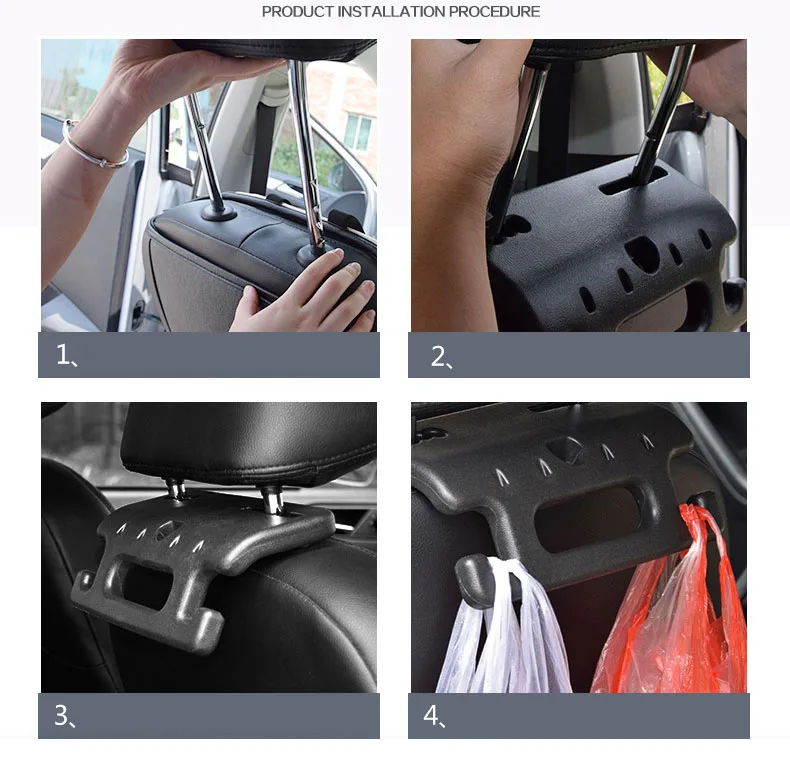 PRODUCT INSTALLATION PROCEDURE

1、

2、

3、

4、