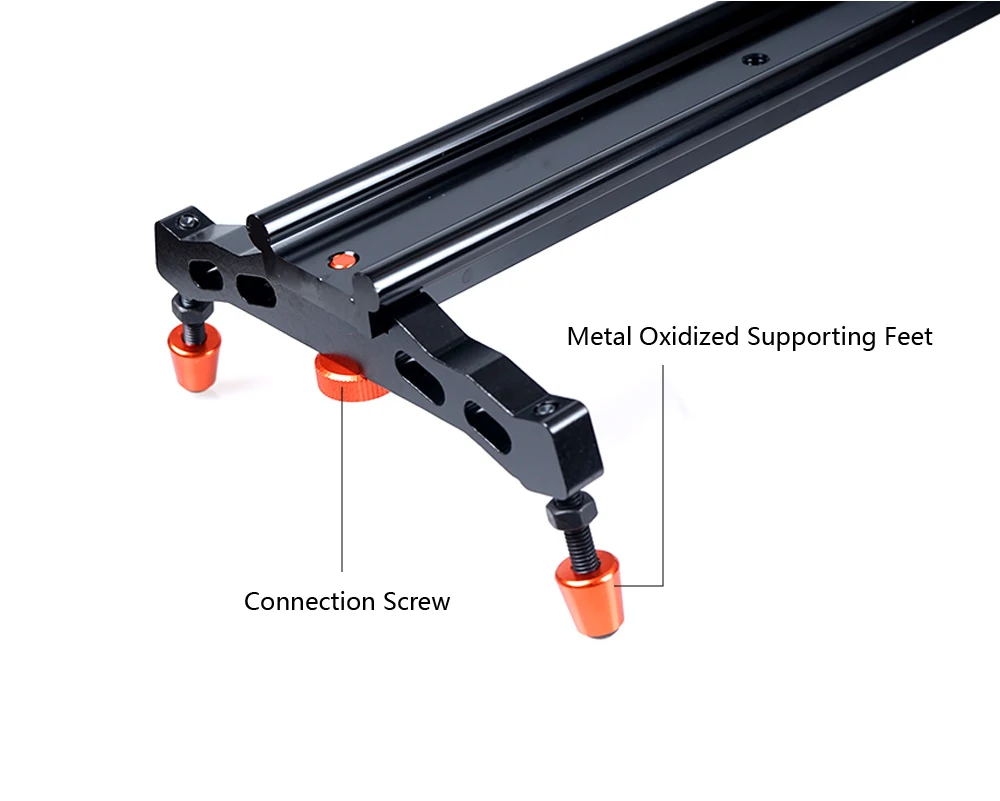 Metal Oxidized Supporting Feet

Connection Screw