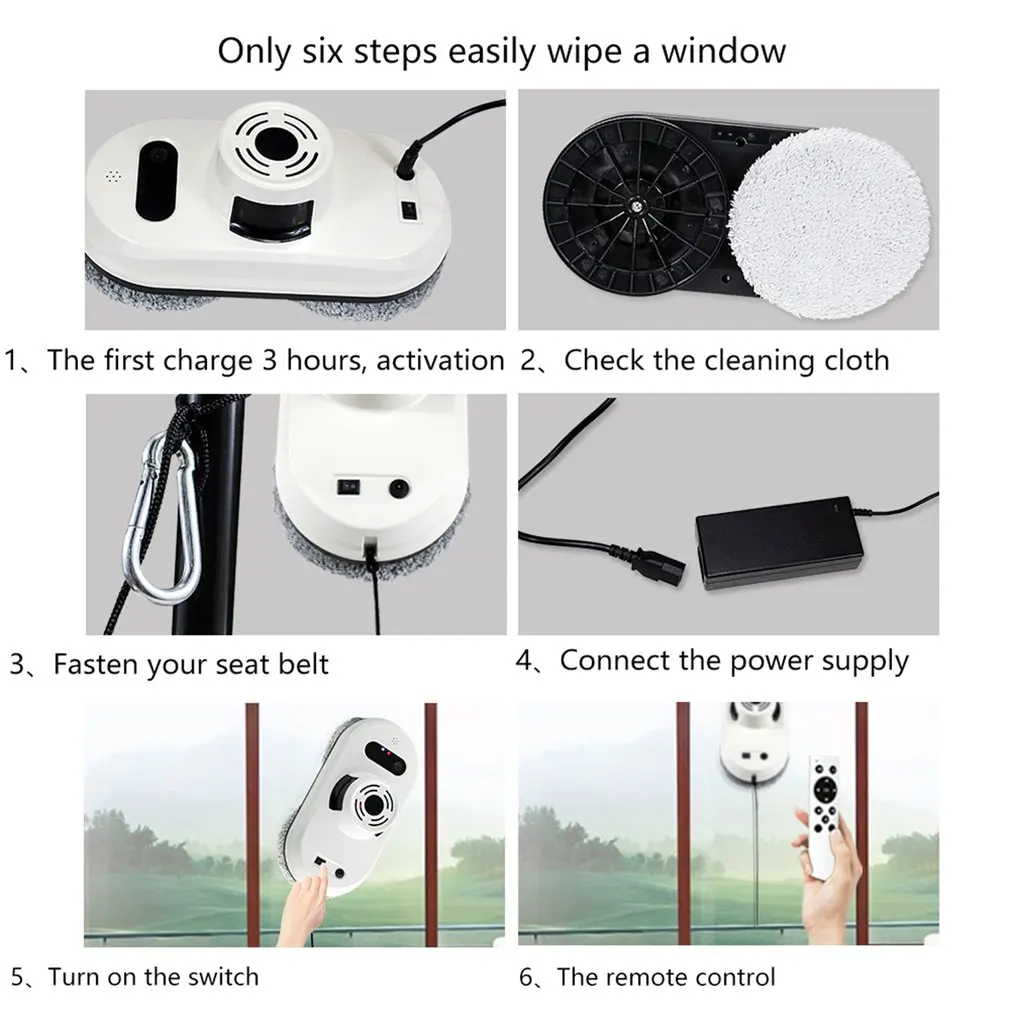 Only six steps easily wipe a window

1、The first charge 3 hours, activation

2、Check the cleaning cloth

3、Fasten your seat belt

4、Connect the power supply

5、Turn on the switch

6、The remote control