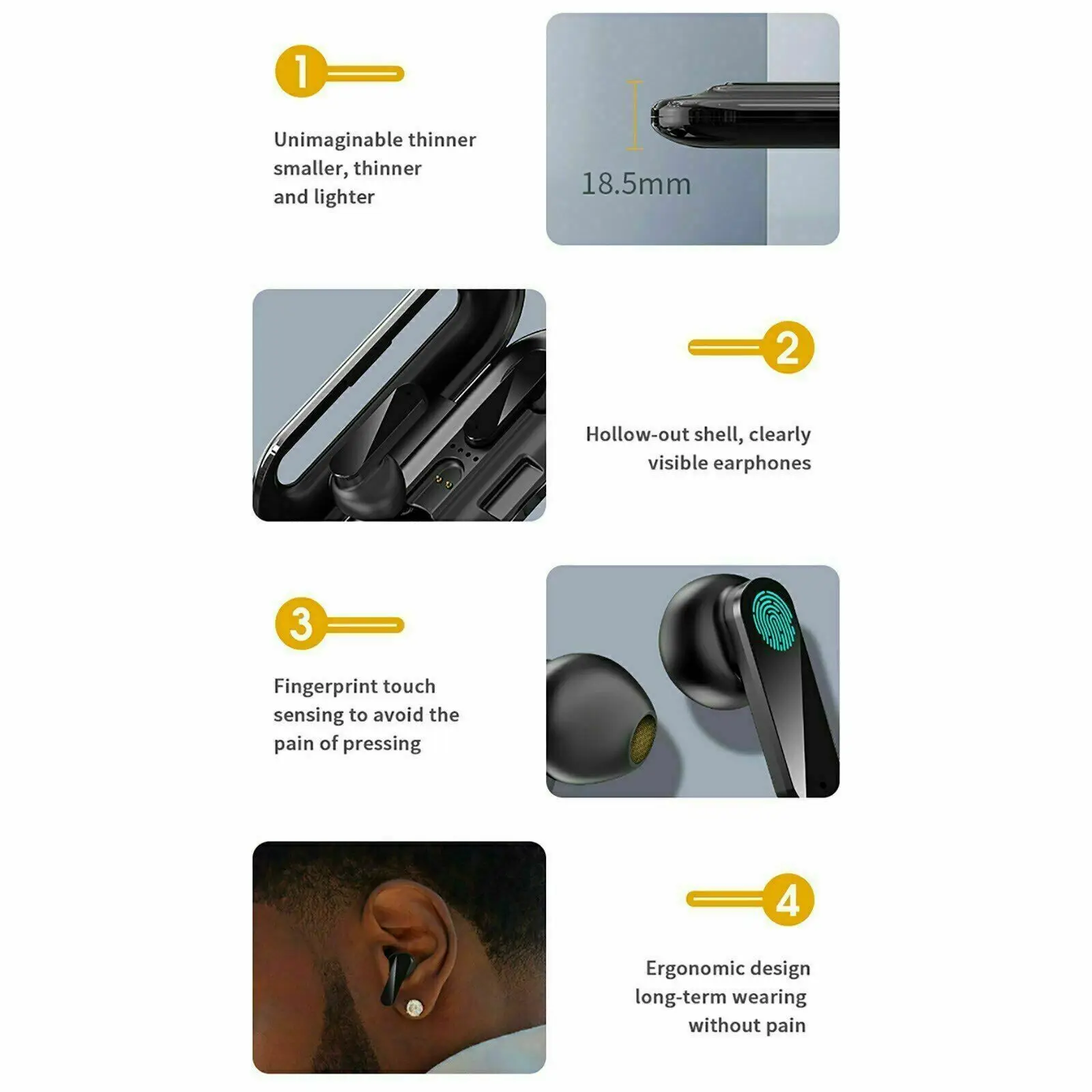 1

Unimaginable thinner smaller, thinner and lighter

18.5mm

2

Hollow-out shell, clearly visible earphones

3

Fingerprint touch sensing to avoid the pain of pressing

4

Ergonomic design long-term wearing without pain