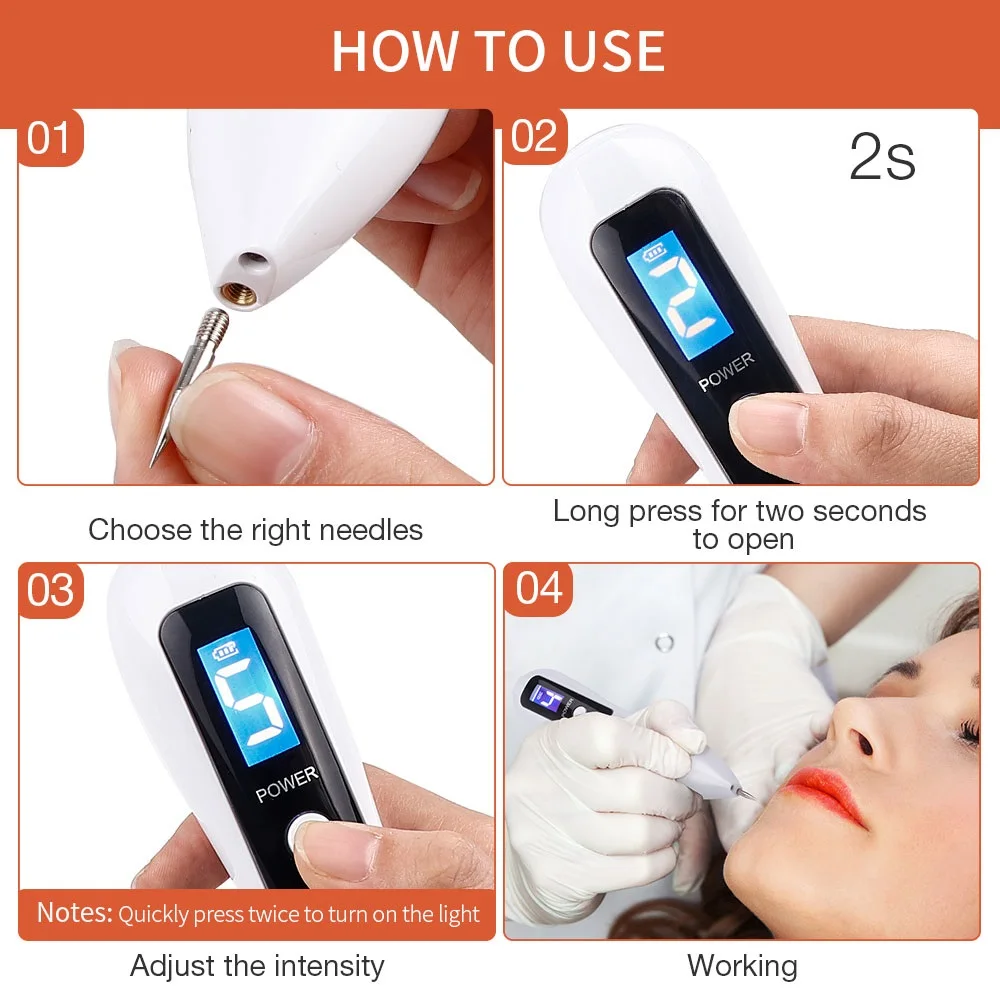 HOW TO USE

01

Choose the right needles

02

2s

2

POWER

Long press for two seconds to open

03

5

POWER

Notes: Quickly press twice to turn on the light

Adjust the intensity

04

Working