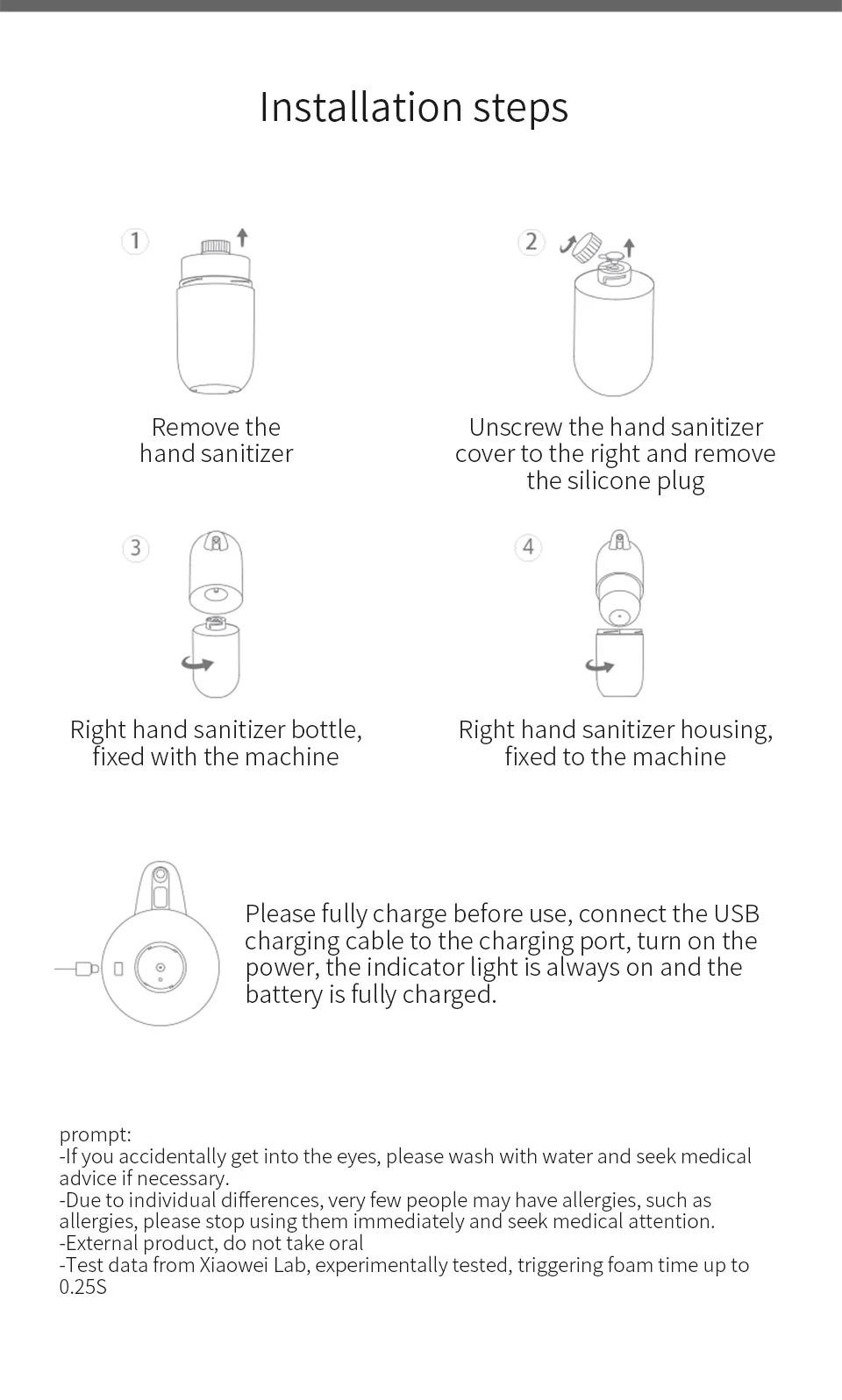 Installation steps

1

Remove the hand sanitizer

2

Unscrew the hand sanitizer cover to the right and remove the silicone plug

3

Right hand sanitizer bottle, fixed with the machine

4

Right hand sanitizer housing, fixed to the machine

Please fully charge before use, connect the USB charging cable to the charging port, turn on the power, the indicator light is always on and the battery is fully charged.

prompt:
-If you accidentally get into the eyes, please wash with water and seek medical advice if necessary.
-Due to individual differences, very few people may have allergies, such as allergies, please stop using them immediately and seek medical attention.
-External product, do not take oral
-Test data from Xiaowei Lab, experimentally tested, triggering foam time up to 0.25S