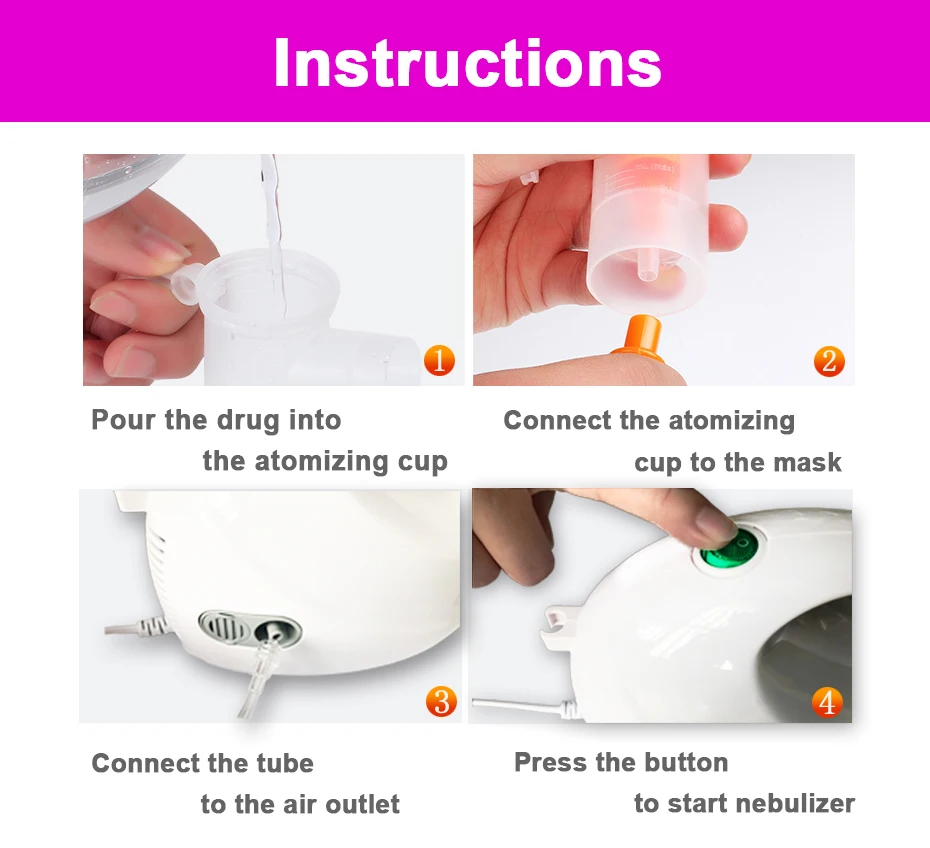 Instructions

1

Pour the drug into the atomizing cup

2

Connect the atomizing cup to the mask

3

Connect the tube to the air outlet

4

Press the button to start nebulizer