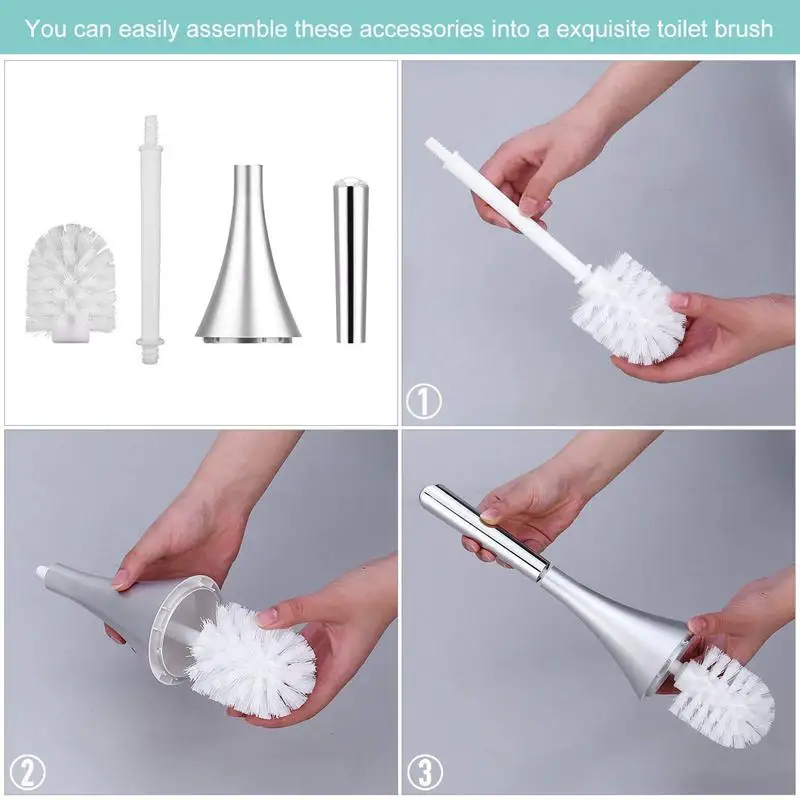 You can easily assemble these accessories into a exquisite toilet brush

①

②

③