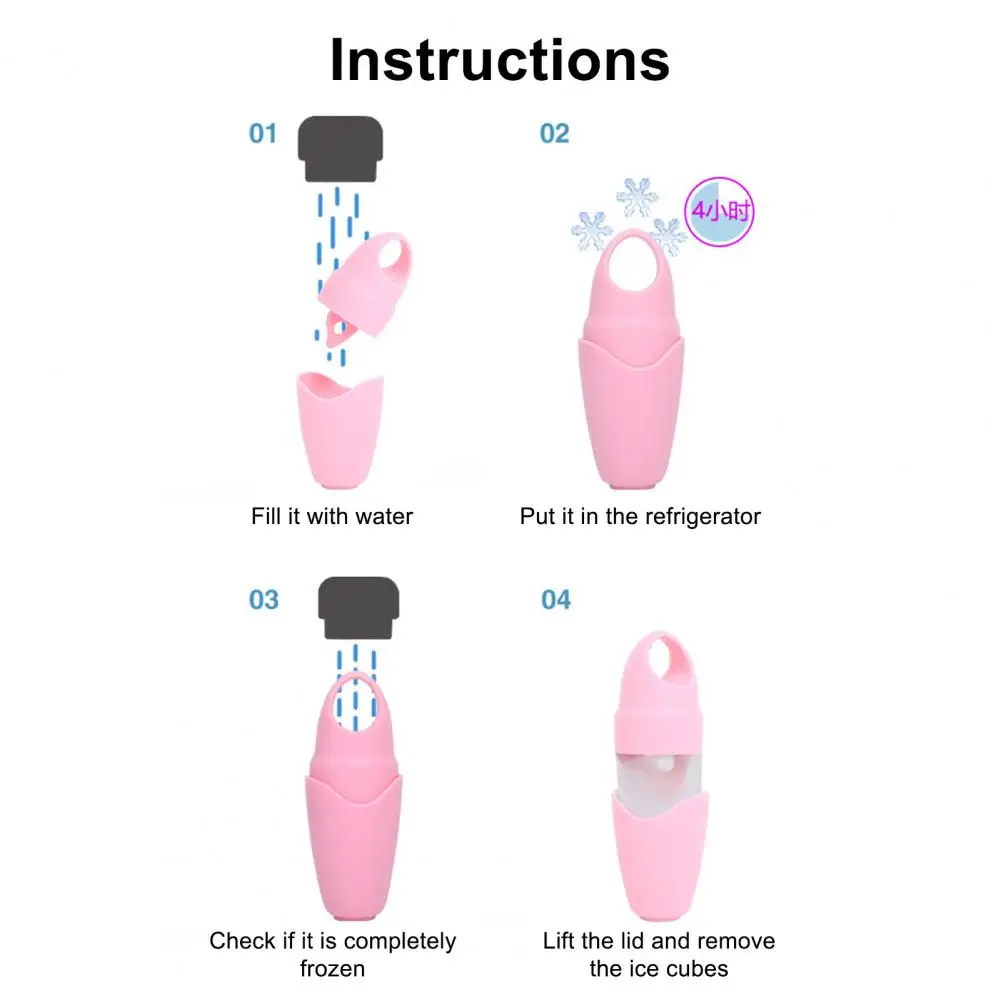 Instructions

01

Fill it with water

02

4小时

Put it in the refrigerator

03

Check if it is completely frozen

04

Lift the lid and remove the ice cubes