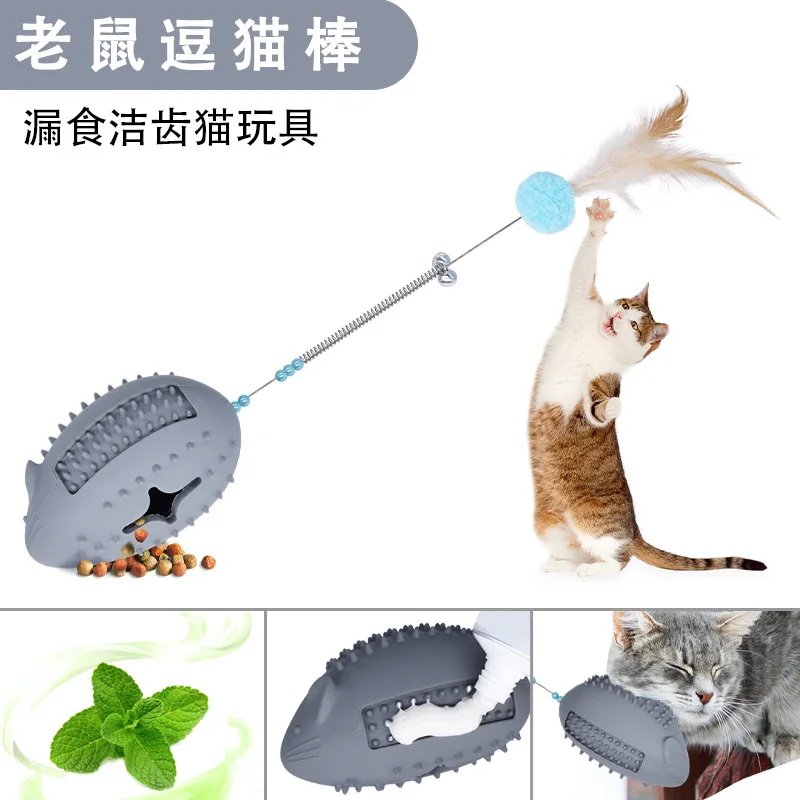 老鼠逗猫棒

漏食洁齿猫玩具