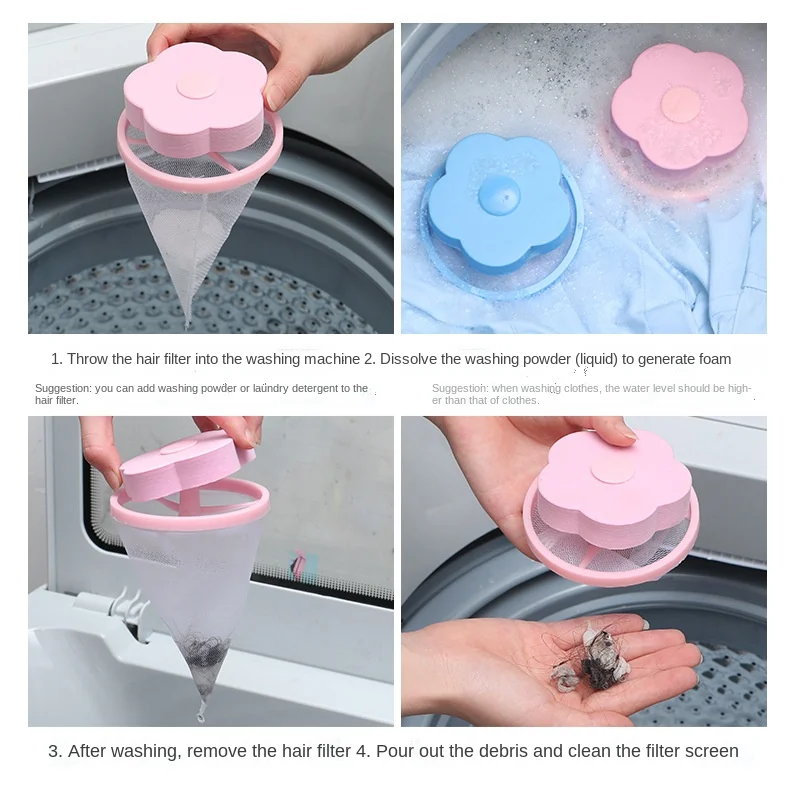 1. Throw the hair filter into the washing machine 2. Dissolve the washing powder (liquid) to generate foam

Suggestion: you can add washing powder or laundry detergent to the hair filter.

Suggestion: when washing clothes, the water level should be higher than that of clothes.

3. After washing, remove the hair filter 4. Pour out the debris and clean the filter screen