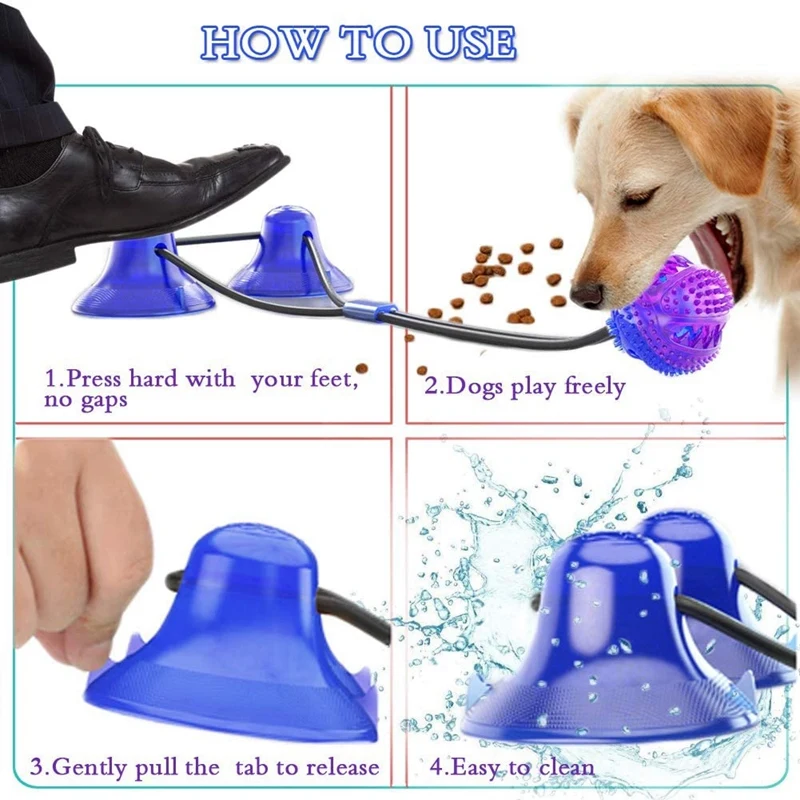 HOW TO USE

1.Press hard with your feet, no gaps

2.Dogs play freely

3.Gently pull the tab to release

4.Easy to clean