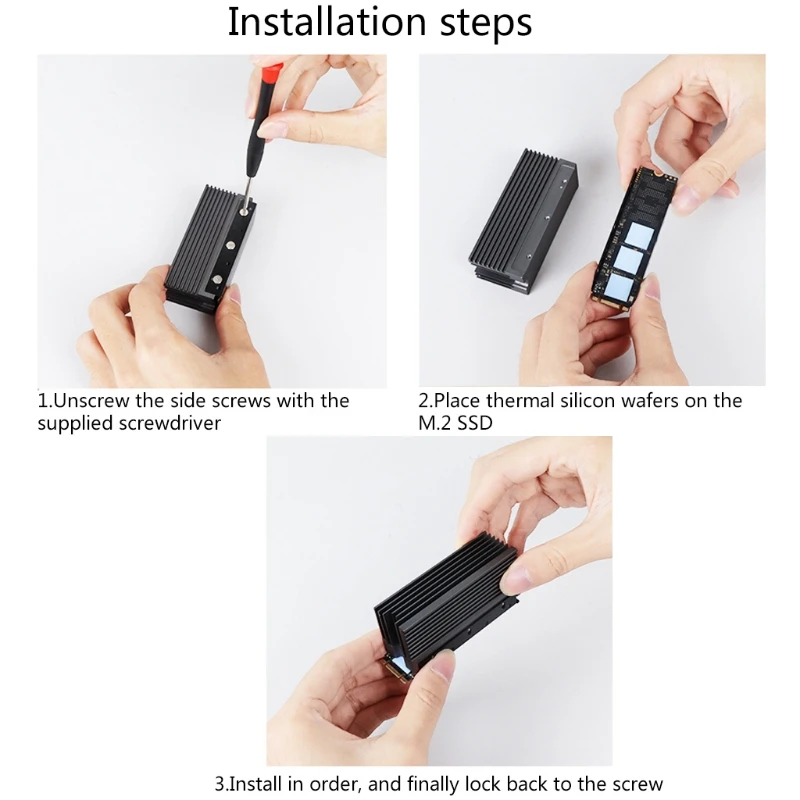 Installation steps

1.Unscrew the side screws with the supplied screwdriver

2.Place thermal silicon wafers on the M.2 SSD

3.Install in order, and finally lock back to the screw