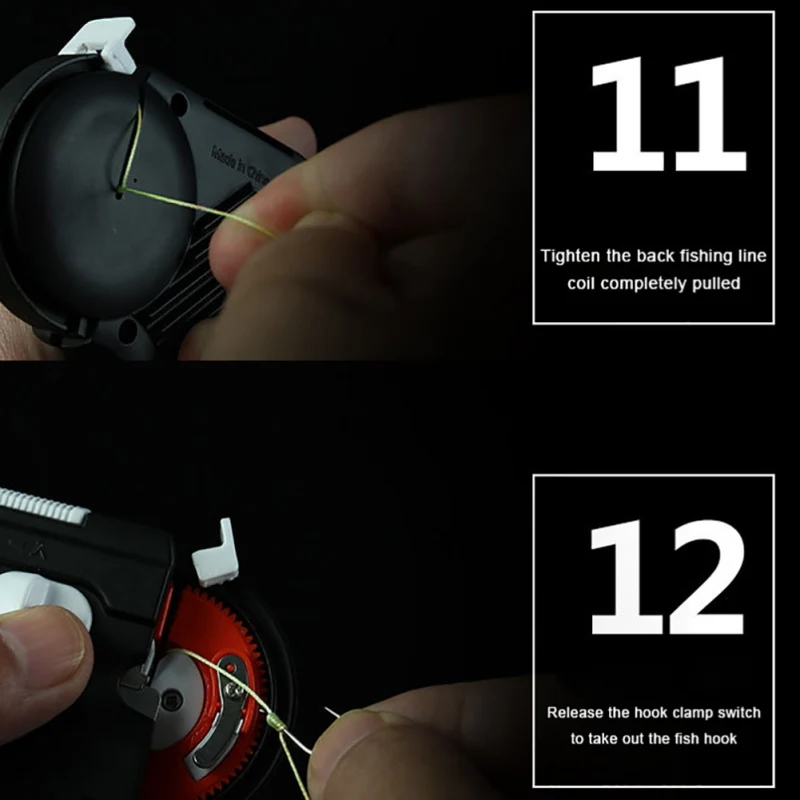 Made in China

11

Tighten the back fishing line coil completely pulled

12

Release the hook clamp switch to take out the fish hook