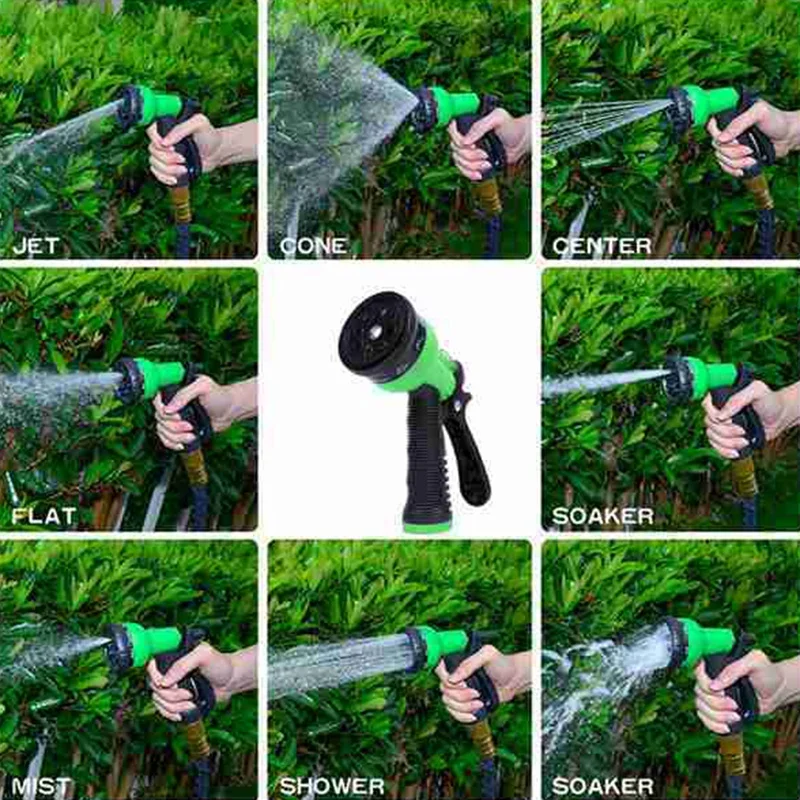 JET

CONE

CENTER

FLAT

SOAKER

MIST

SHOWER

SOAKER