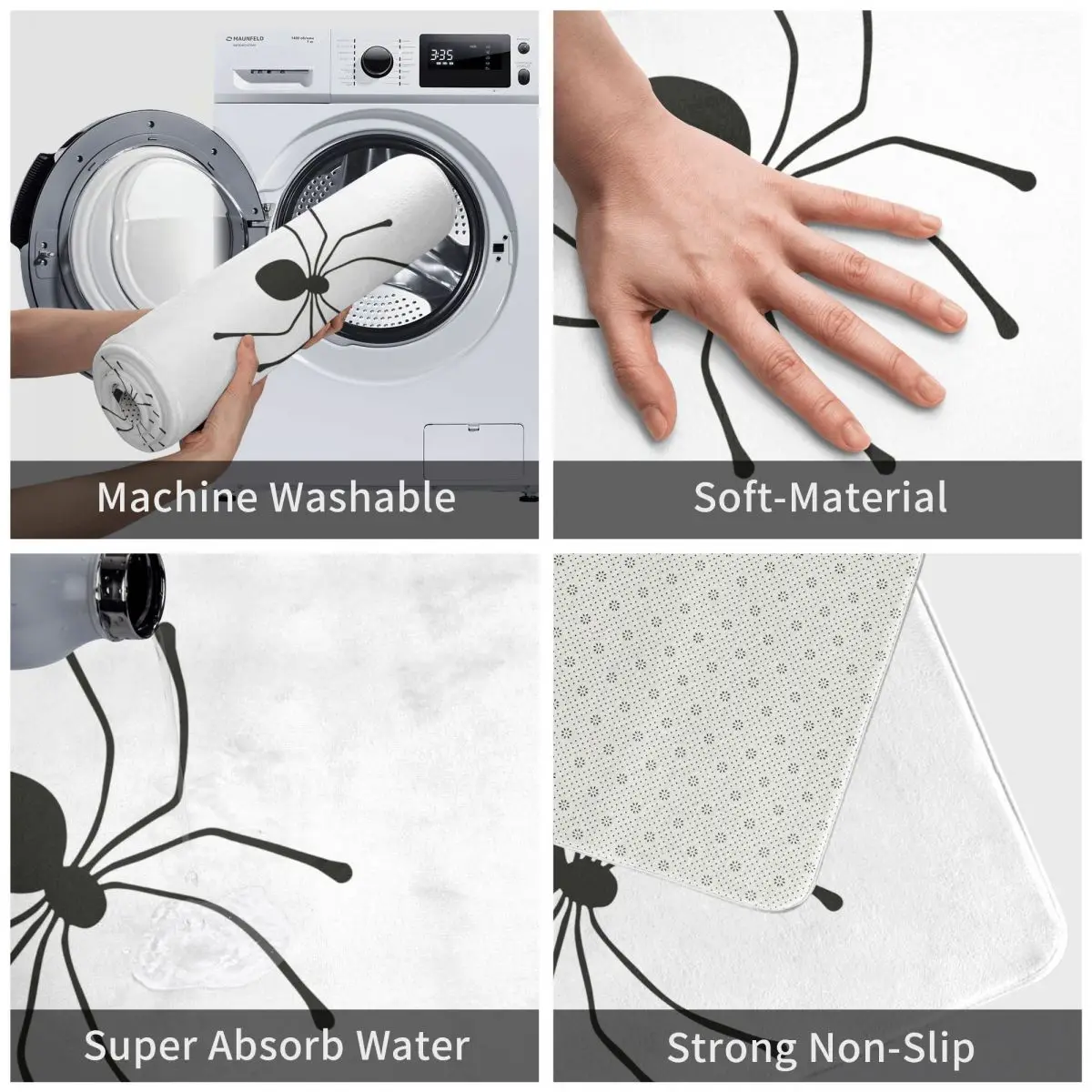 MAUNFELD

3:35

Machine Washable

Soft-Material

Super Absorb Water

Strong Non-Slip