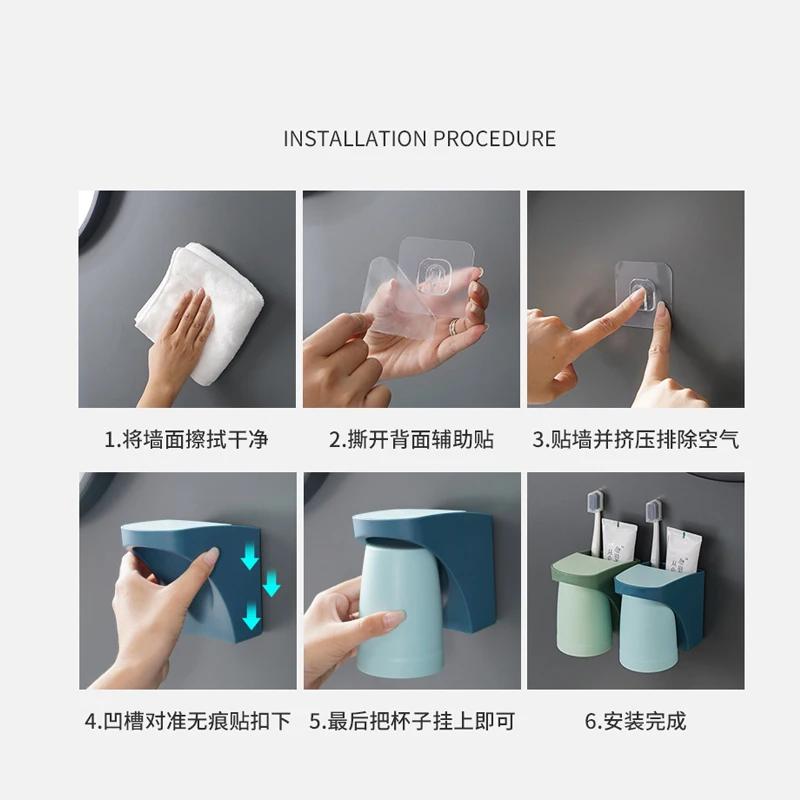 INSTALLATION PROCEDURE

1.将墙面擦拭干净

2.撕开背面辅助贴

3.贴墙并挤压排除空气

4.凹槽对准无痕贴扣下

5.最后把杯子挂上即可

6.安装完成