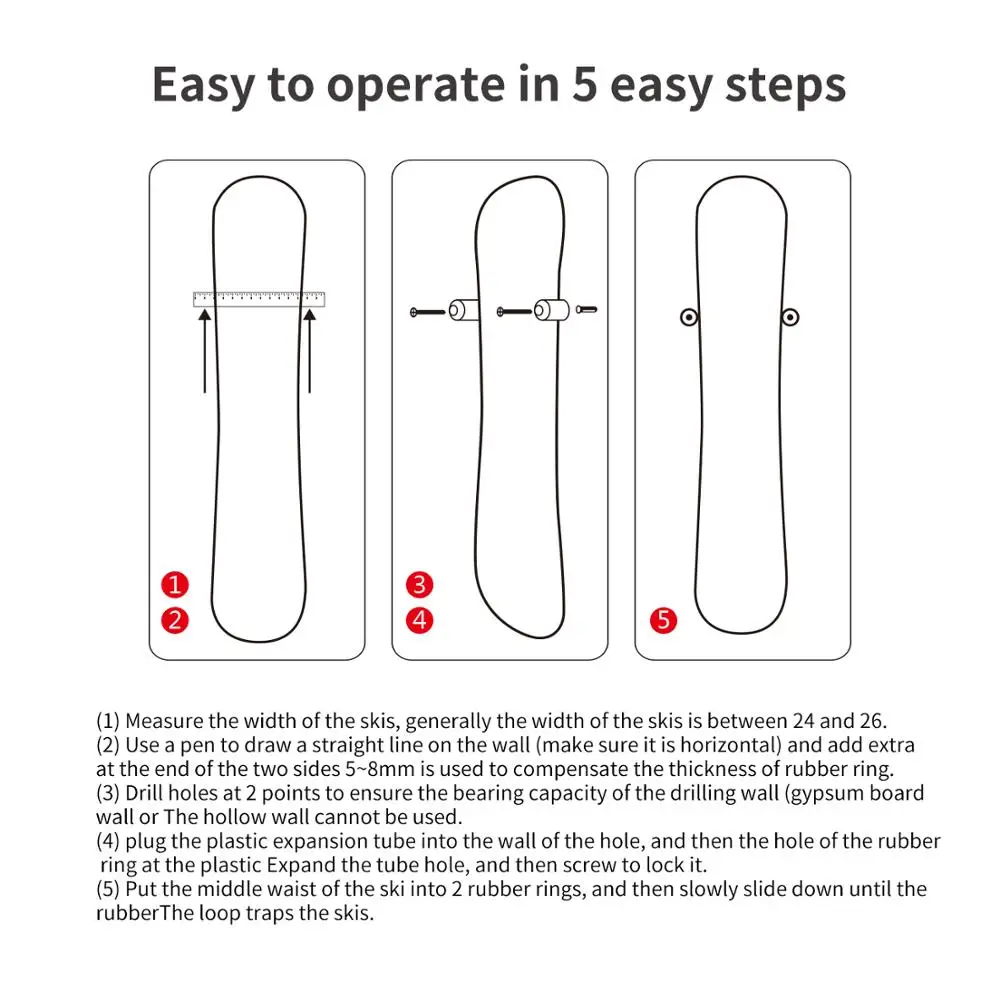 Easy to operate in 5 easy steps

1
2

3
4

5

(1) Measure the width of the skis, generally the width of the skis is between 24 and 26.
(2) Use a pen to draw a straight line on the wall (make sure it is horizontal) and add extra at the end of the two sides 5~8mm is used to compensate the thickness of rubber ring.
(3) Drill holes at 2 points to ensure the bearing capacity of the drilling wall (gypsum board wall or The hollow wall cannot be used.
(4) plug the plastic expansion tube into the wall of the hole, and then the hole of the rubber ring at the plastic Expand the tube hole, and then screw to lock it.
(5) Put the middle waist of the ski into 2 rubber rings, and then slowly slide down until the rubberThe loop traps the skis.