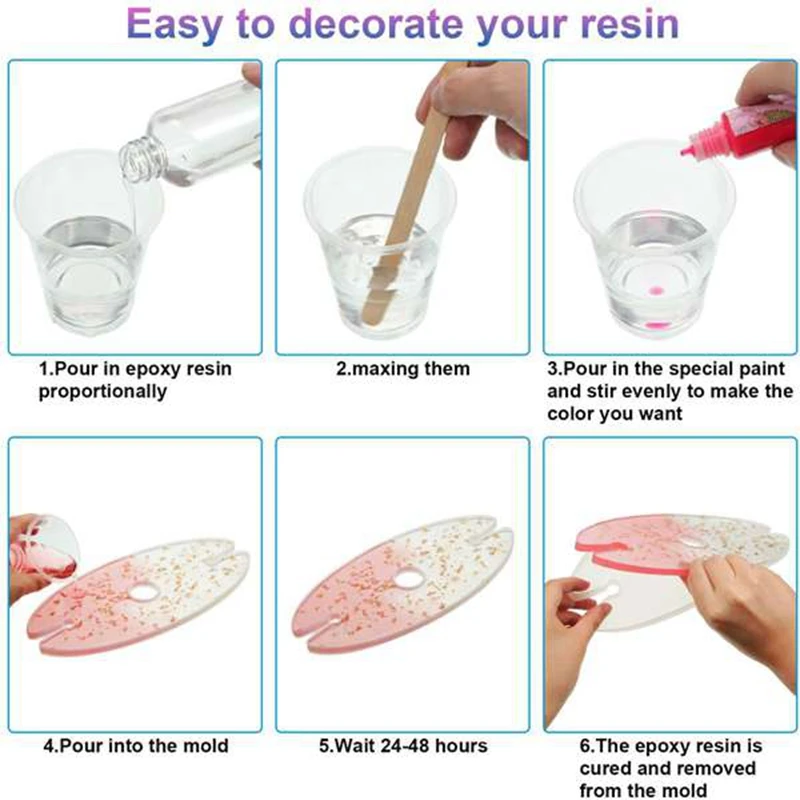 Easy to decorate your resin

1.Pour in epoxy resin proportionally

2.maxing them

3.Pour in the special paint and stir evenly to make the color you want

4.Pour into the mold

5.Wait 24-48 hours

6.The epoxy resin is cured and removed from the mold