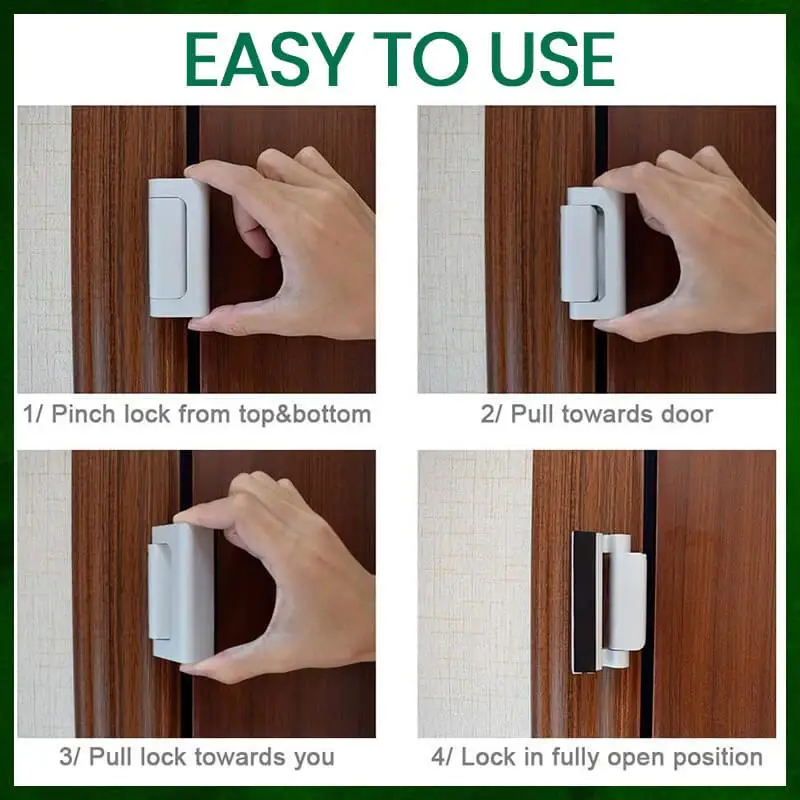 EASY TO USE

1/ Pinch lock from top&bottom

2/ Pull towards door

3/ Pull lock towards you

4/ Lock in fully open position