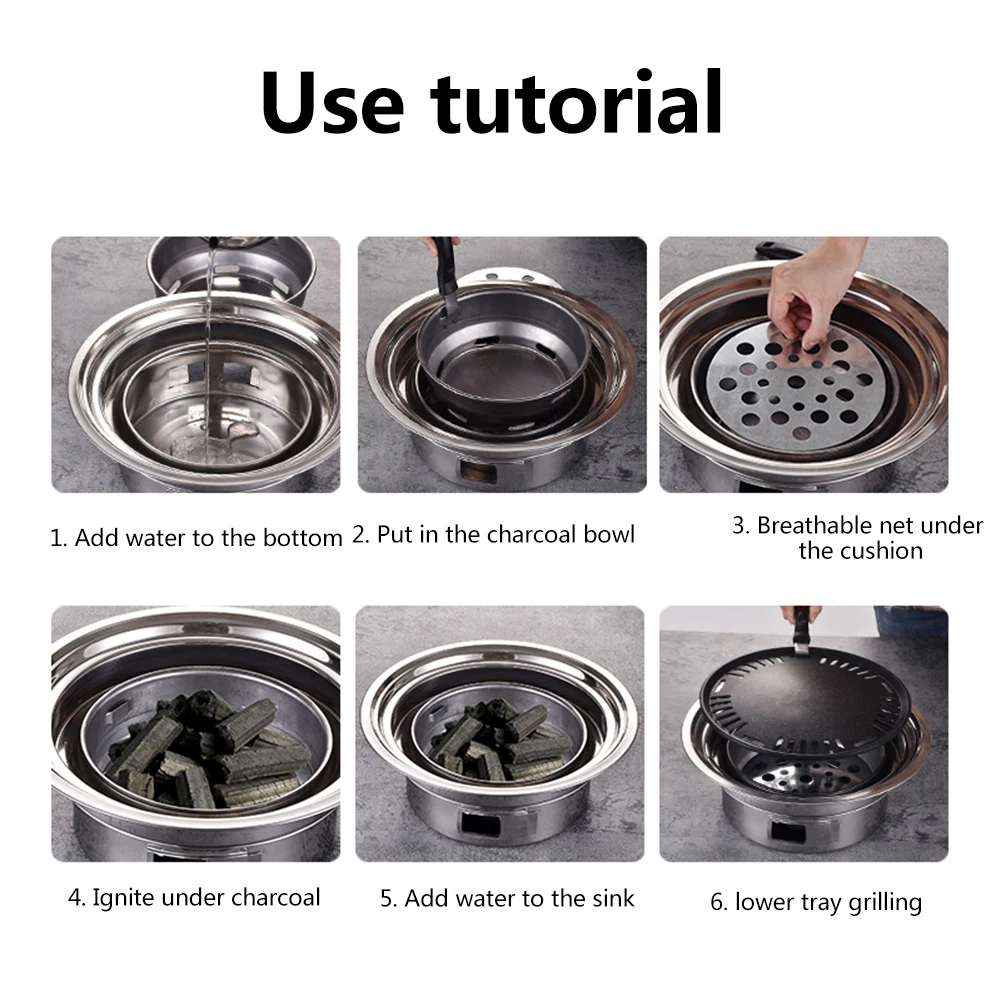 Use tutorial

1. Add water to the bottom

2. Put in the charcoal bowl

3. Breathable net under the cushion

4. Ignite under charcoal

5. Add water to the sink

6. lower tray grilling