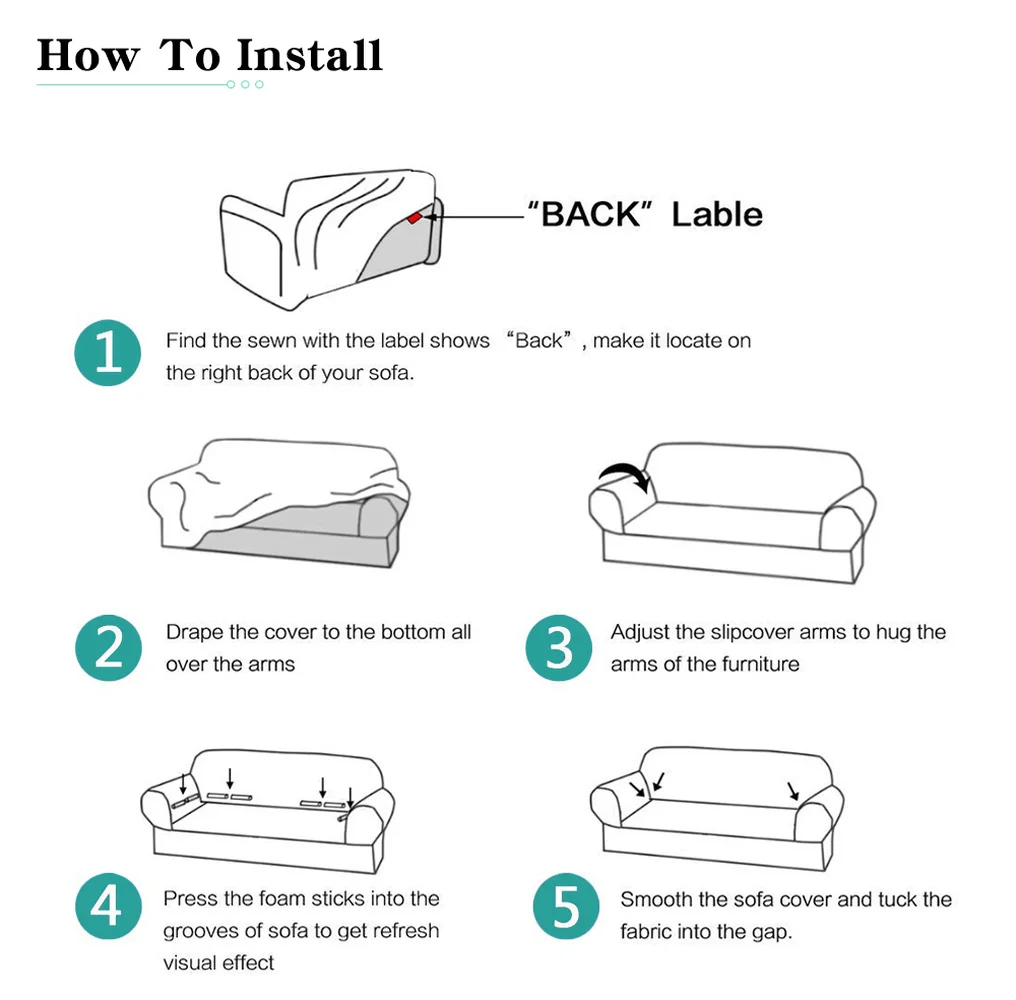 How To Install

"BACK" Lable

1 Find the sewn with the label shows "Back", make it locate on the right back of your sofa.

2 Drape the cover to the bottom all over the arms

3 Adjust the slipcover arms to hug the arms of the furniture

4 Press the foam sticks into the grooves of sofa to get refresh visual effect

5 Smooth the sofa cover and tuck the fabric into the gap.