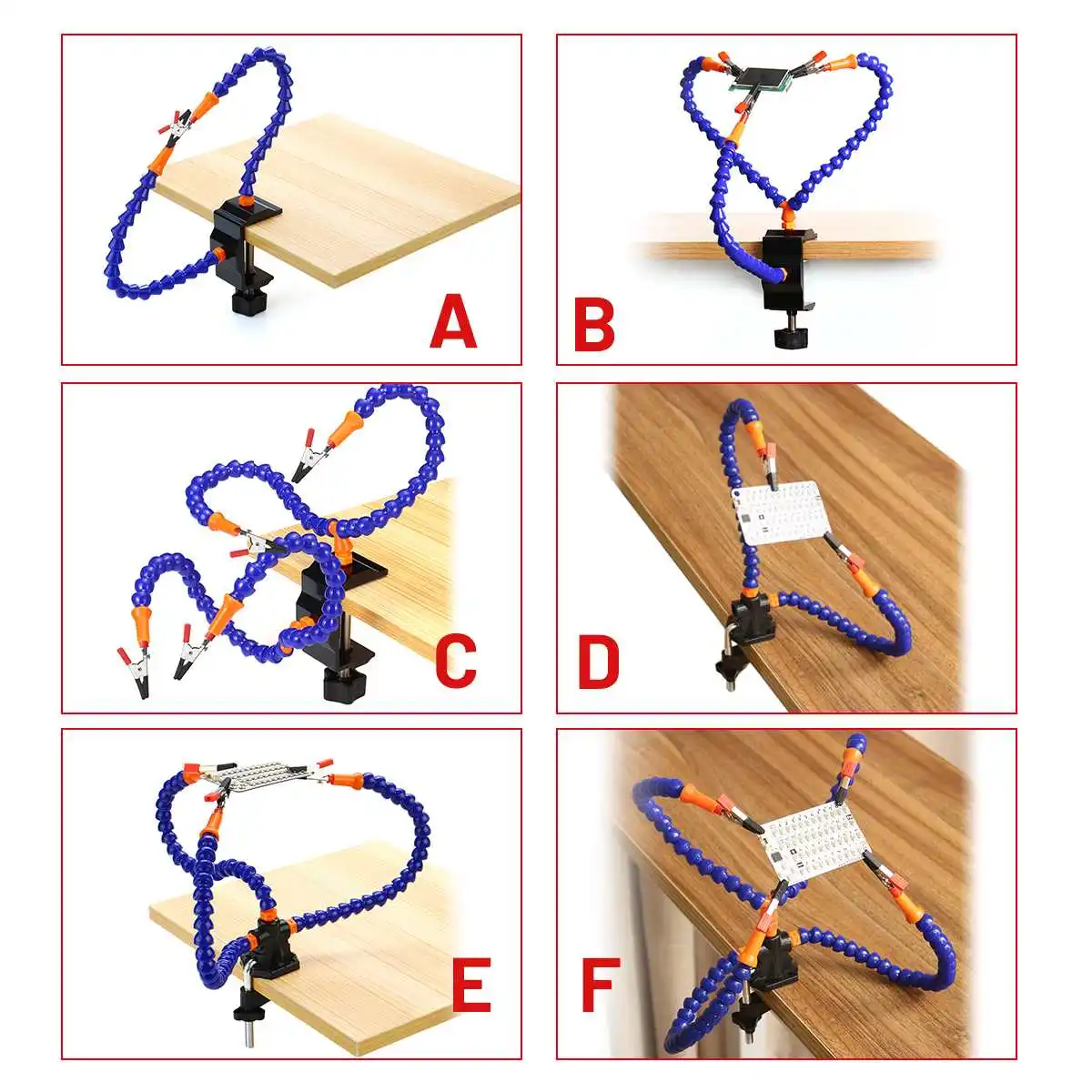 A

B

C

D

E

F