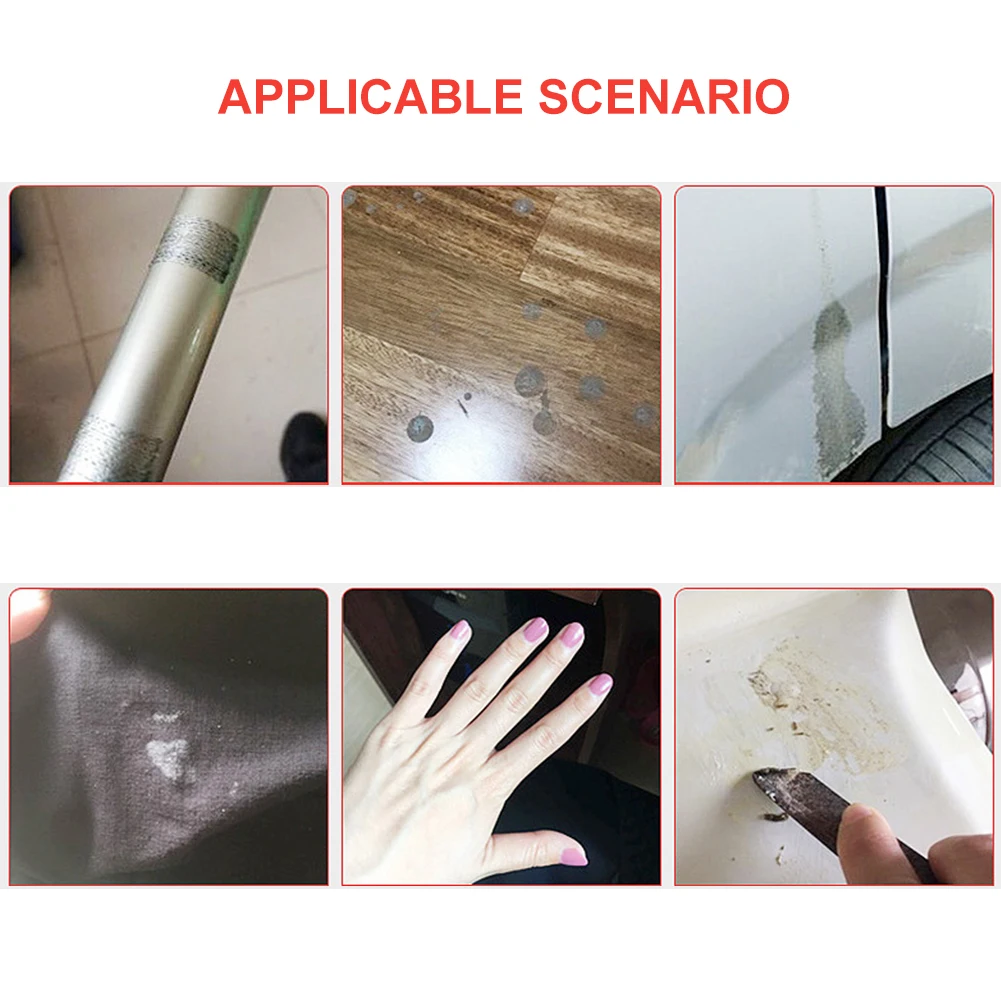 APPLICABLE SCENARIO