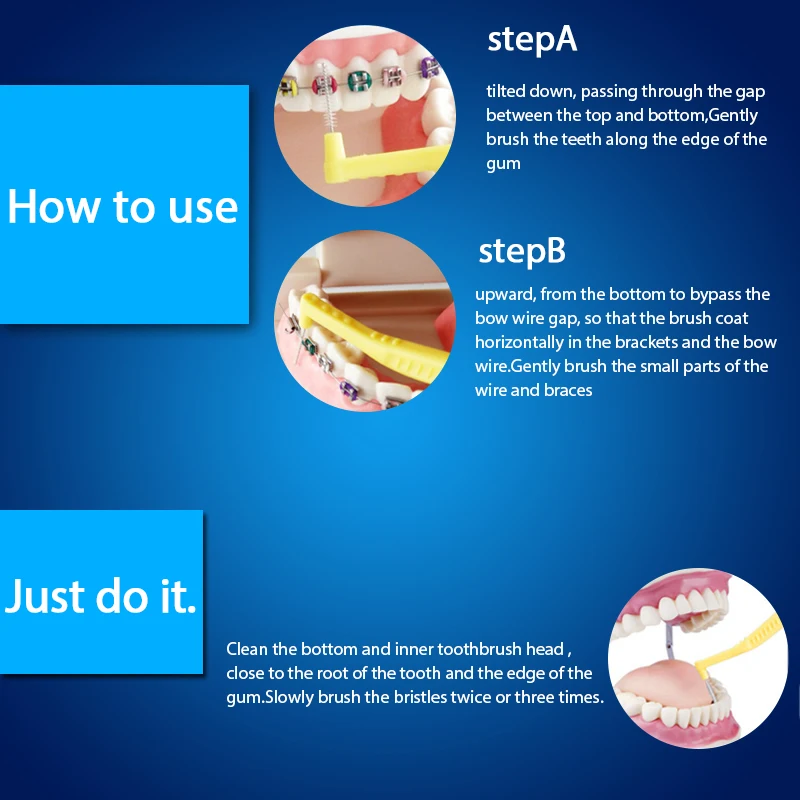 How to use

stepA

tilted down, passing through the gap between the top and bottom,Gently brush the teeth along the edge of the gum

stepB

upward, from the bottom to bypass the bow wire gap, so that the brush coat horizontally in the brackets and the bow wire.Gently brush the small parts of the wire and braces

Just do it.

Clean the bottom and inner toothbrush head , close to the root of the tooth and the edge of the gum.Slowly brush the bristles twice or three times.