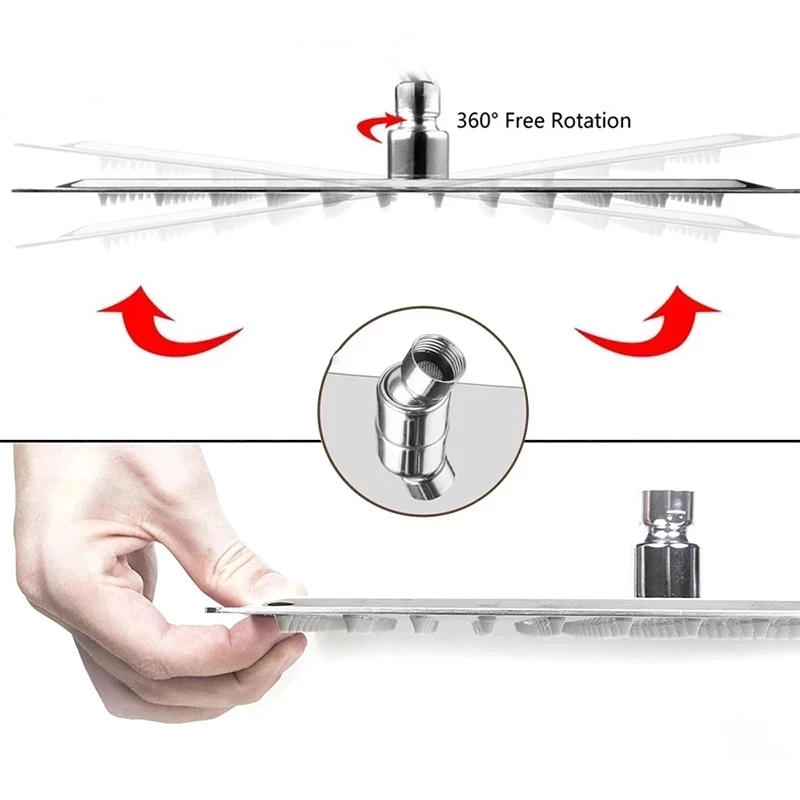 360° Free Rotation