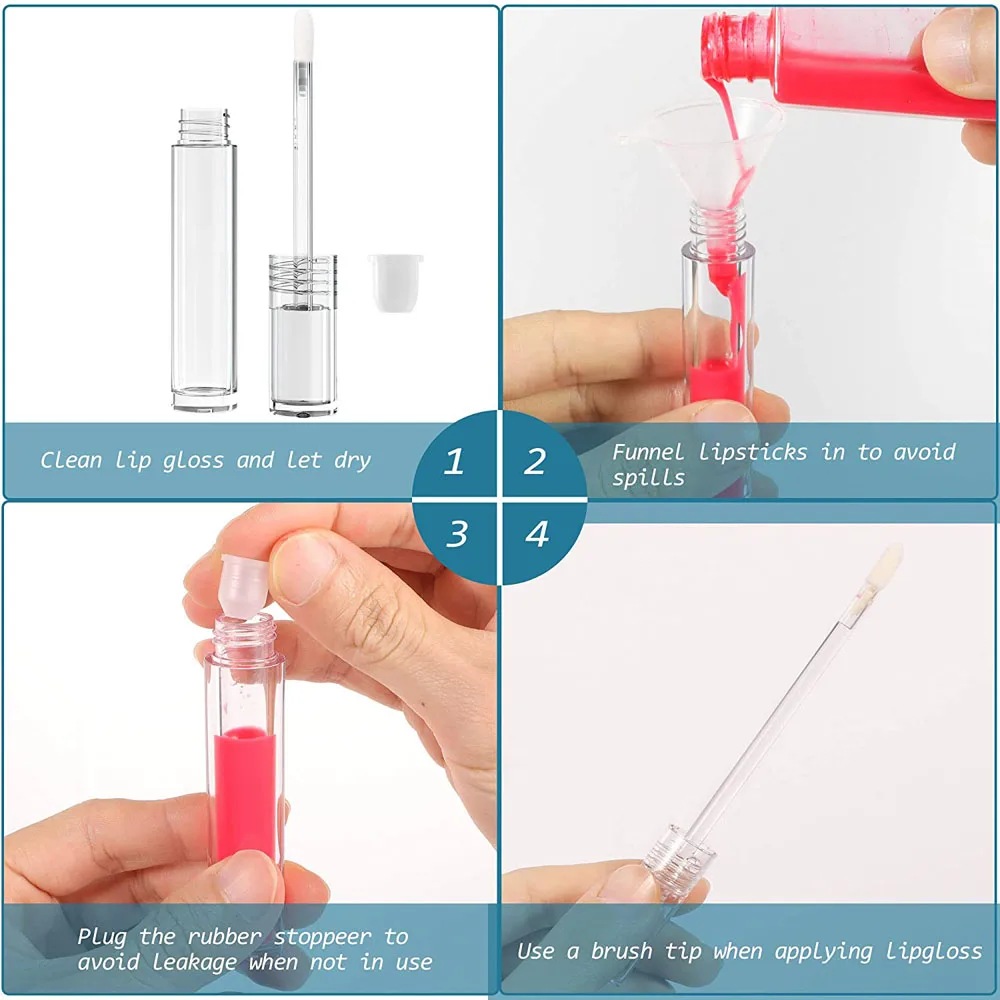 Clean lip gloss and let dry

1

2

Funnel lipsticks in to avoid spills

3

4

Plug the rubber stoppeer to avoid leakage when not in use

Use a brush tip when applying lipgloss