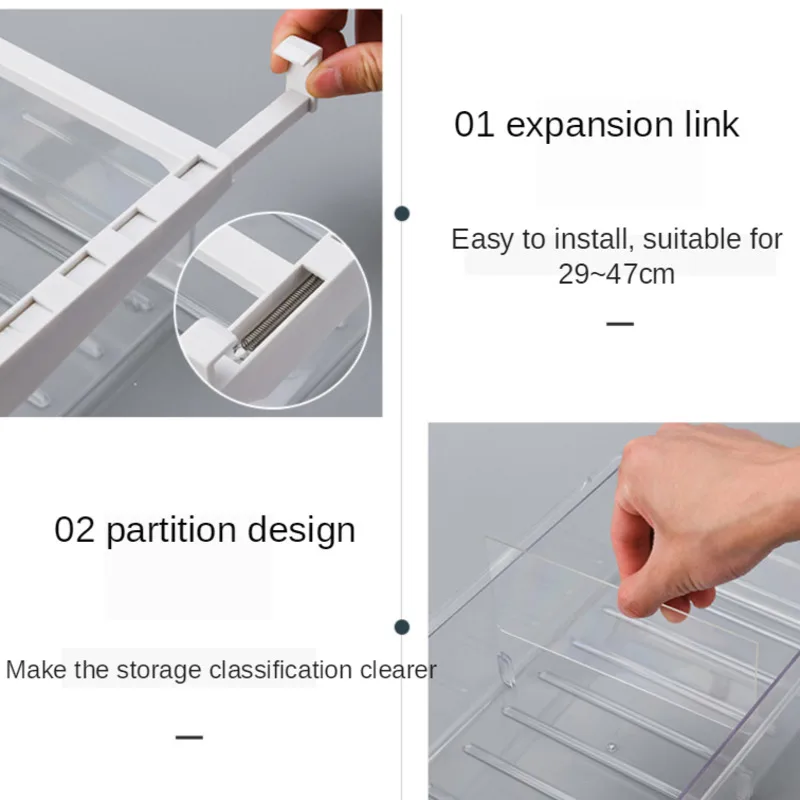 01 expansion link

Easy to install, suitable for 29~47cm

—

02 partition design

Make the storage classification clearer

—