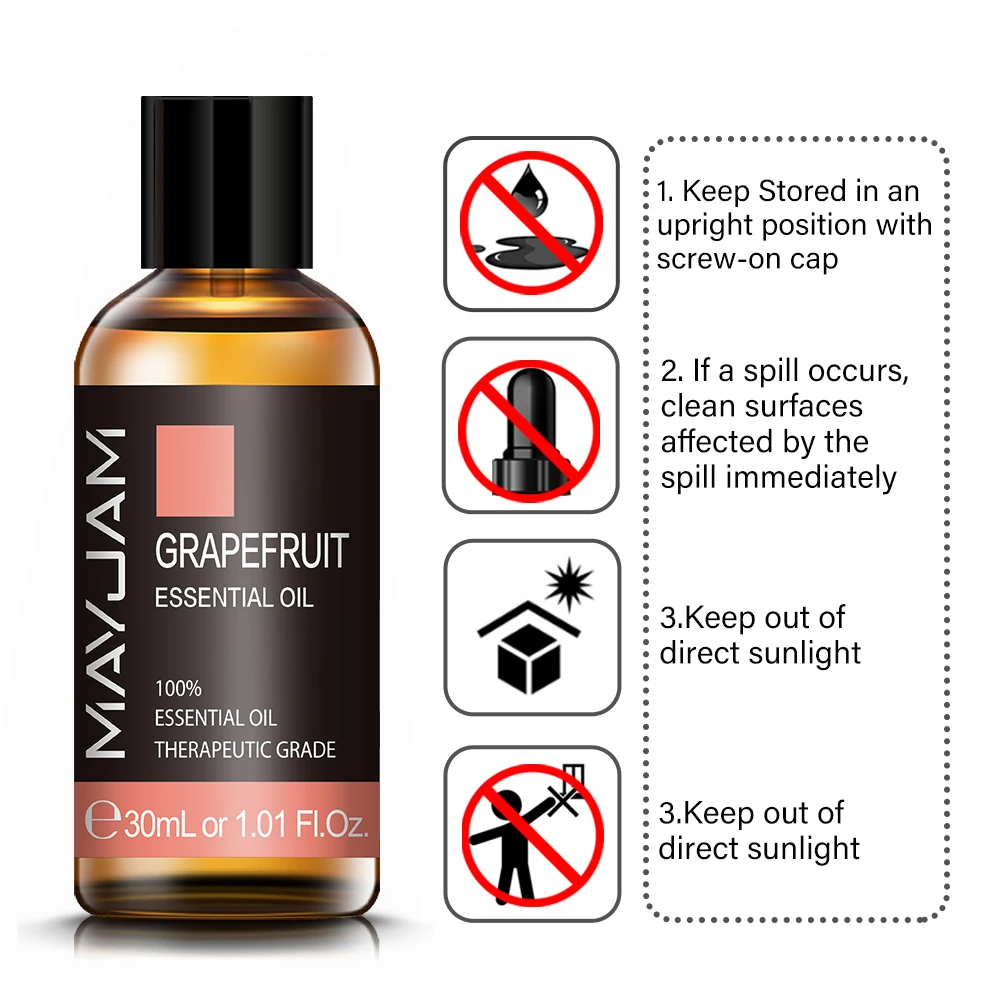 MAYJAM

GRAPEFRUIT
ESSENTIAL OIL

100%
ESSENTIAL OIL
THERAPEUTIC GRADE

℮30mL or 1.01 Fl.Oz.

1. Keep Stored in an upright position with screw-on cap

2. If a spill occurs, clean surfaces affected by the spill immediately

3.Keep out of direct sunlight

3.Keep out of direct sunlight