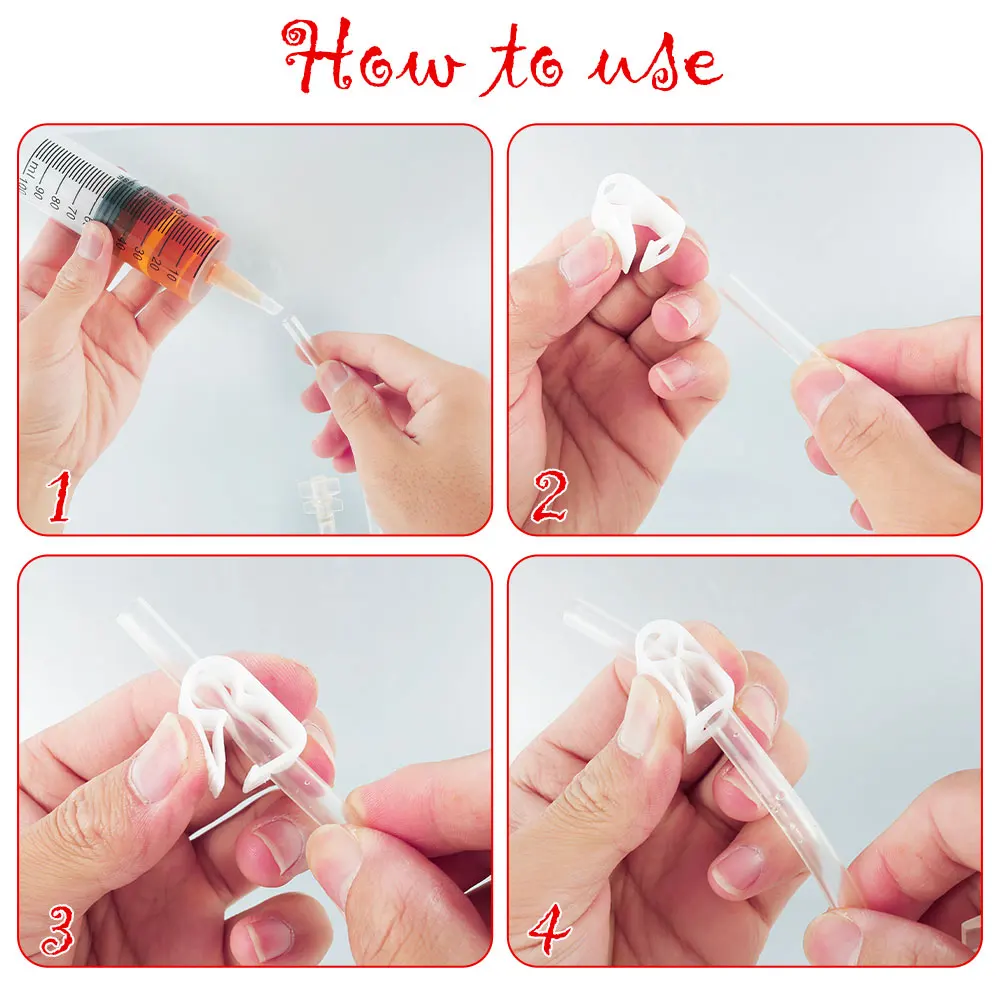 How to use

ml 100 90 80 70 40 30 20 10

1

2

3

4