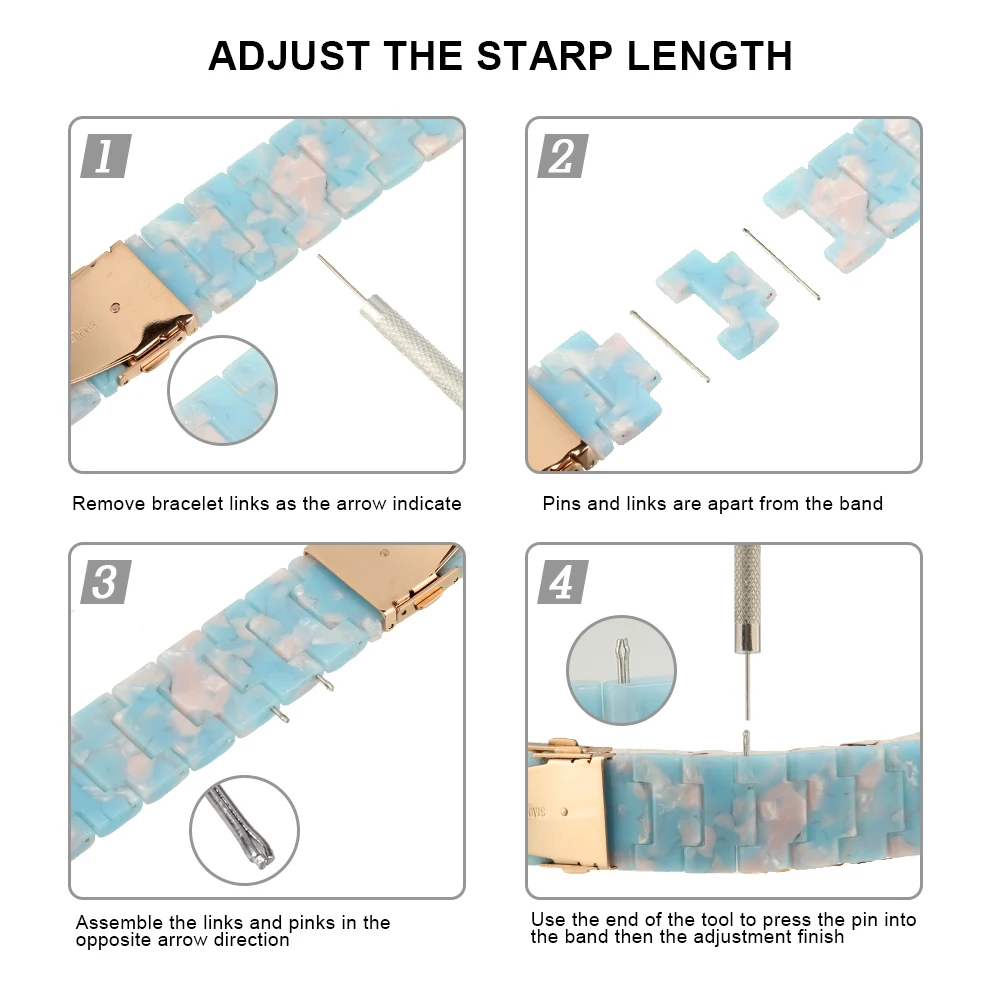 ADJUST THE STARP LENGTH

1

Remove bracelet links as the arrow indicate

2

Pins and links are apart from the band

3

Assemble the links and pinks in the opposite arrow direction

4

Use the end of the tool to press the pin into the band then the adjustment finish