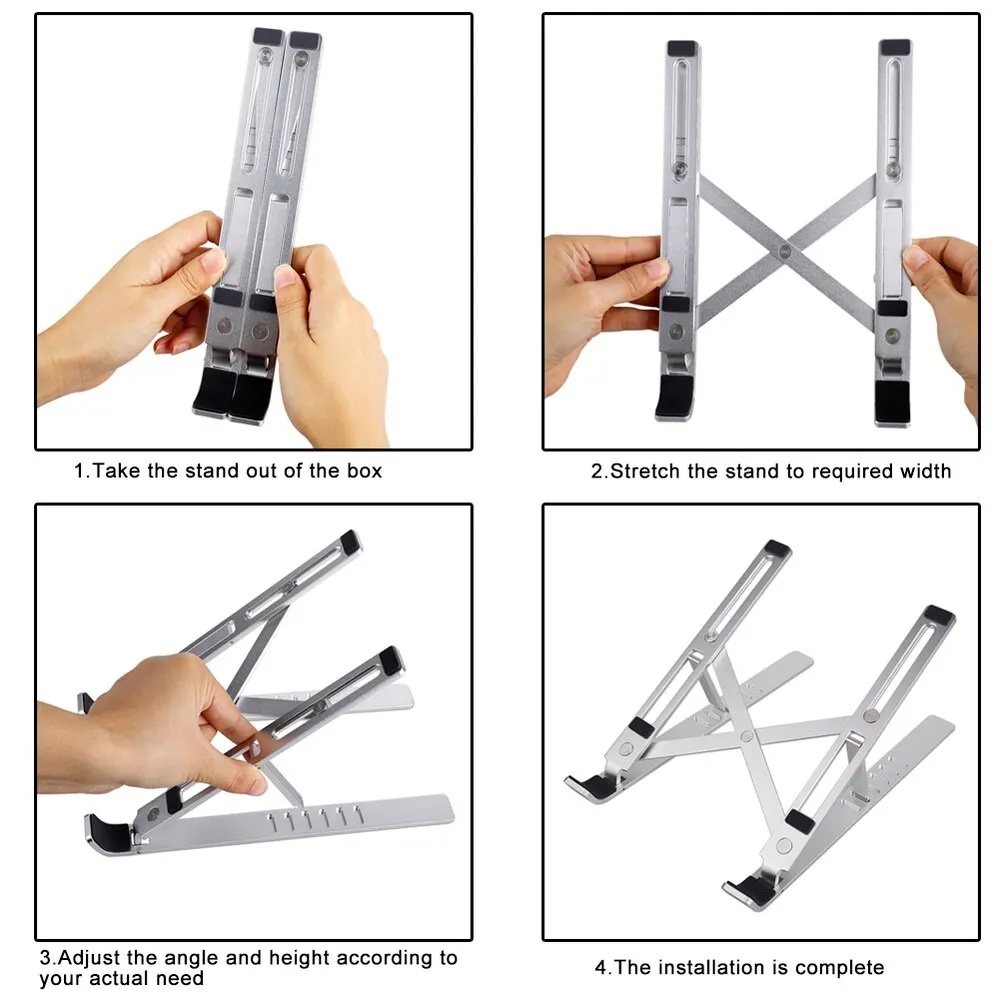 1.Take the stand out of the box

2.Stretch the stand to required width

3.Adjust the angle and height according to your actual need

4.The installation is complete