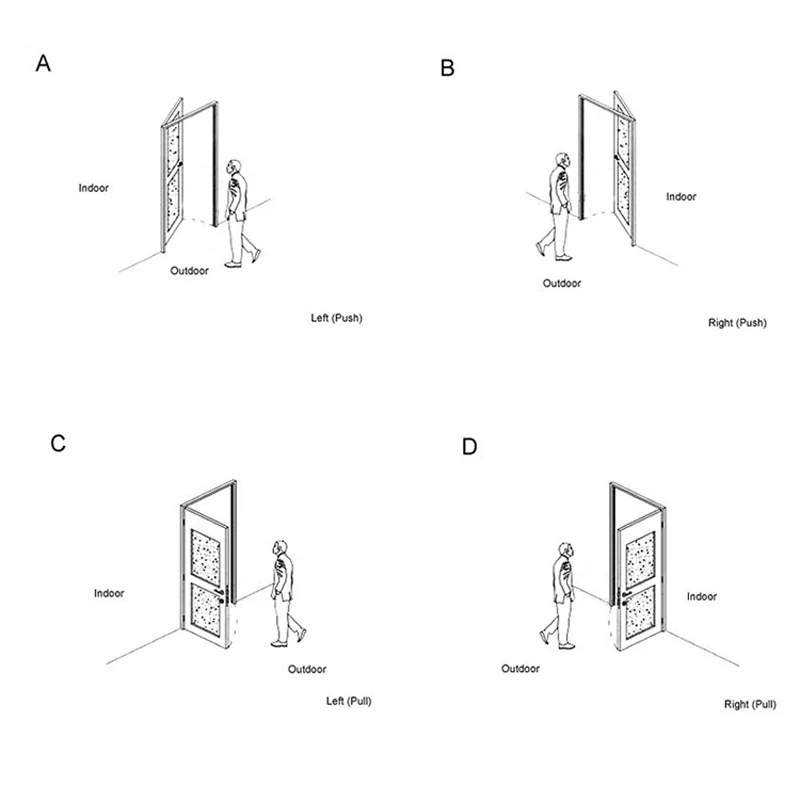 A

Indoor

Outdoor

Left (Push)

B

Indoor

Outdoor

Right (Push)

C

Indoor

Outdoor

Left (Pull)

D

Indoor

Outdoor

Right (Pull)