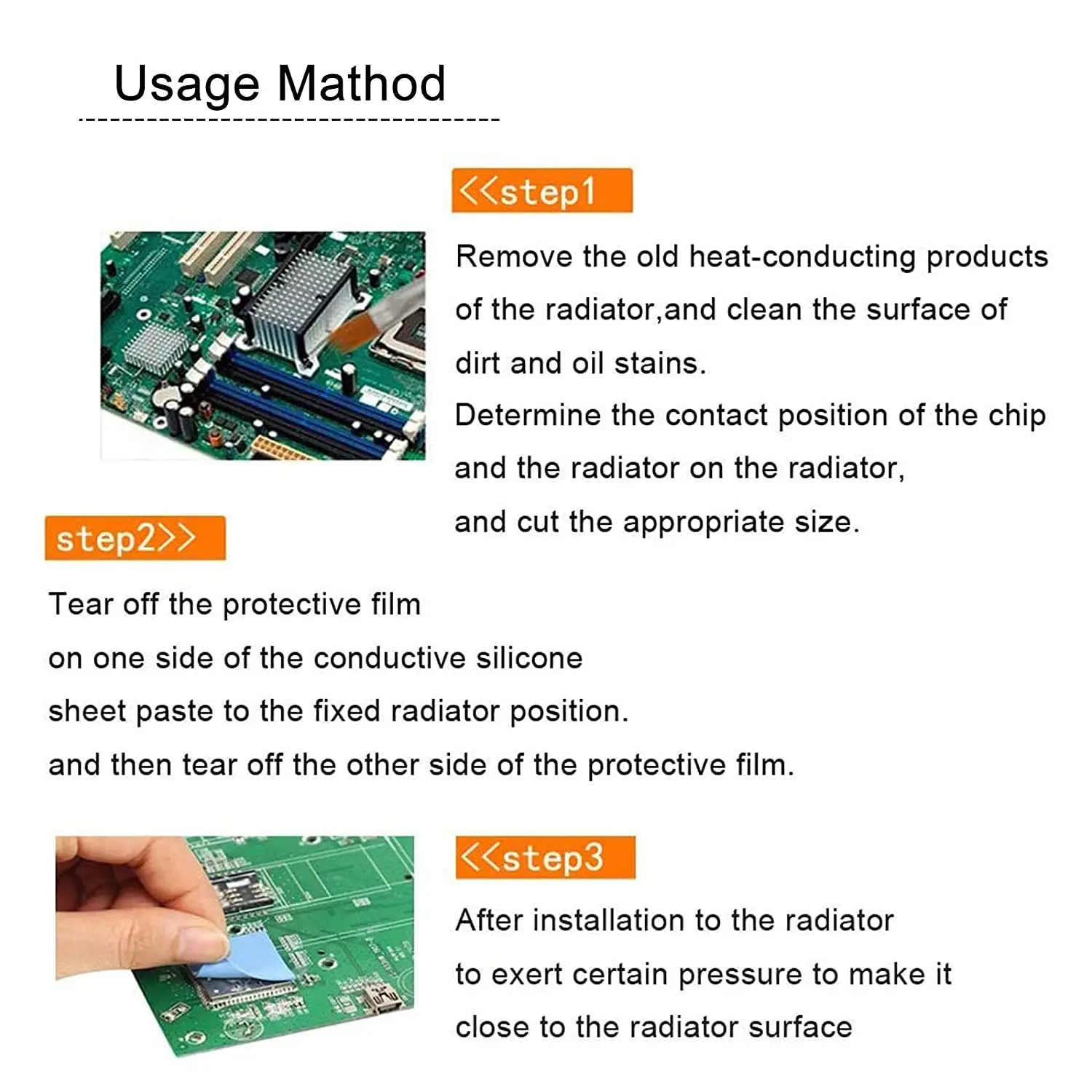 Usage Mathod

<<step1

Remove the old heat-conducting products of the radiator,and clean the surface of dirt and oil stains.
Determine the contact position of the chip and the radiator on the radiator,
and cut the appropriate size.

step2>>

Tear off the protective film
on one side of the conductive silicone
sheet paste to the fixed radiator position.
and then tear off the other side of the protective film.

<<step3

After installation to the radiator
to exert certain pressure to make it
close to the radiator surface