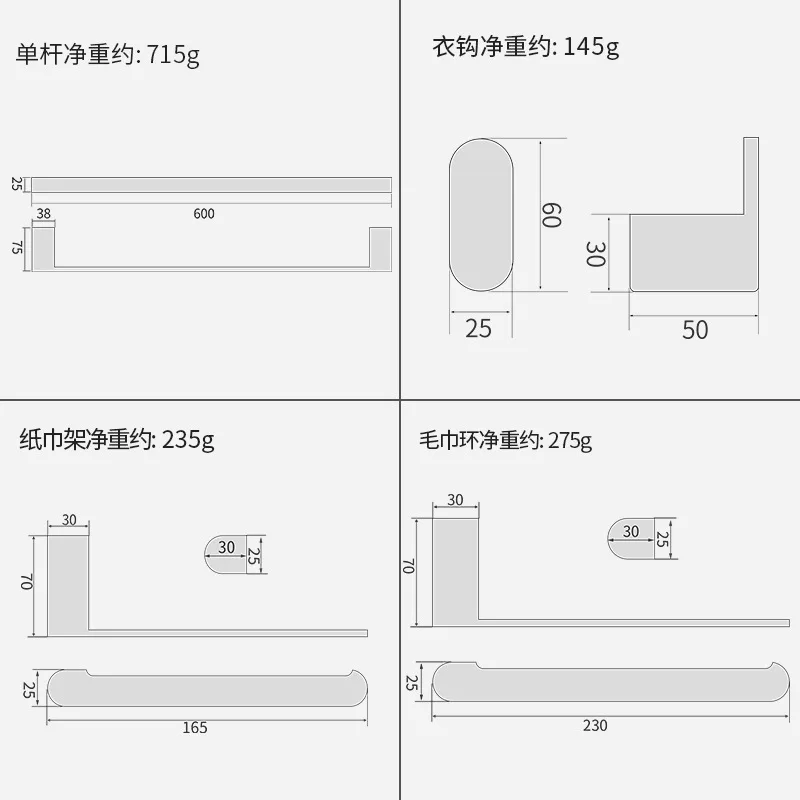 单杆净重约: 715g

25
38
600
75

衣钩净重约: 145g

60
30
25
50

纸巾架净重约: 235g

30
70
30
25
25
165

毛巾环净重约: 275g

30
70
30
25
25
230