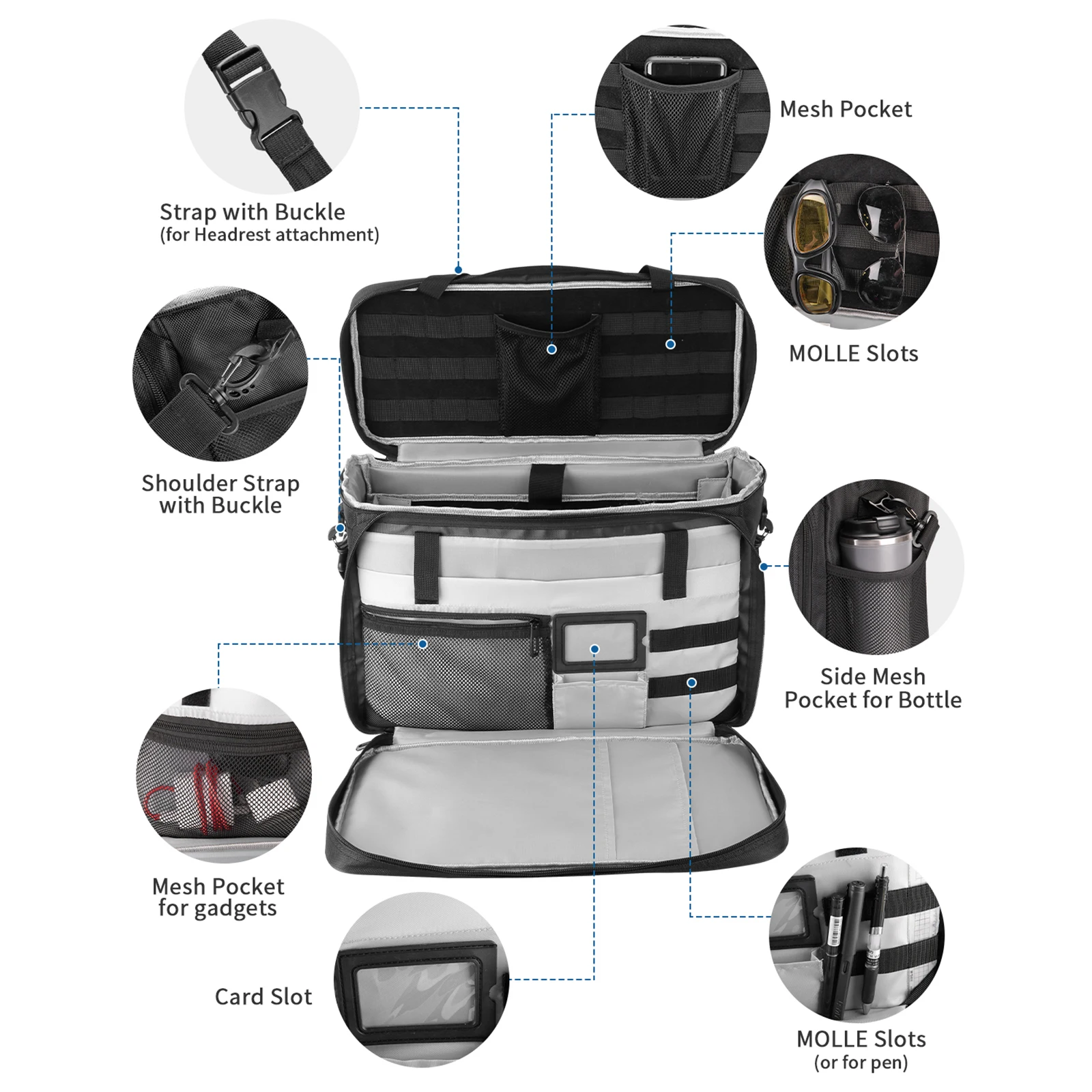 Strap with Buckle
(for Headrest attachment)

Mesh Pocket

MOLLE Slots

Shoulder Strap with Buckle

Side Mesh Pocket for Bottle

Mesh Pocket for gadgets

Card Slot

MOLLE Slots
(or for pen)