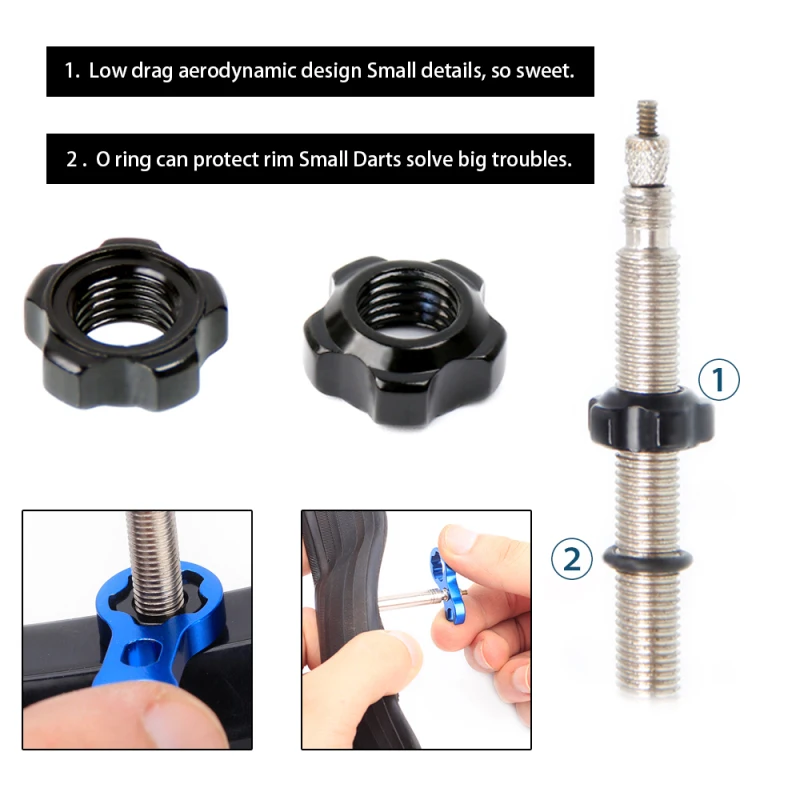 1. Low drag aerodynamic design Small details, so sweet.

2 . O ring can protect rim Small Darts solve big troubles.

1

2