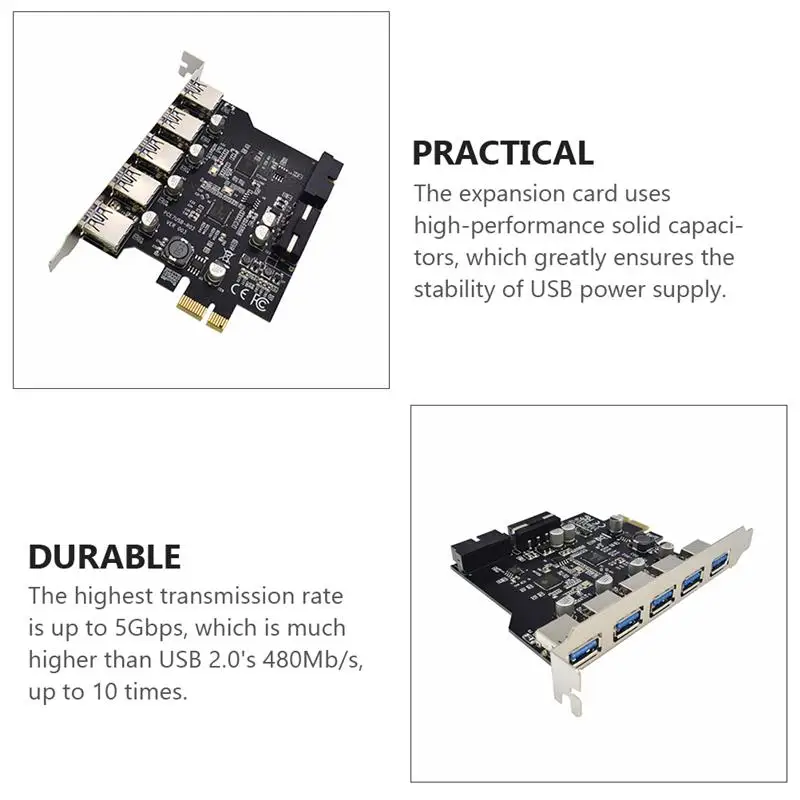 PRACTICAL
The expansion card uses high-performance solid capacitors, which greatly ensures the stability of USB power supply.

DURABLE
The highest transmission rate is up to 5Gbps, which is much higher than USB 2.0's 480Mb/s, up to 10 times.