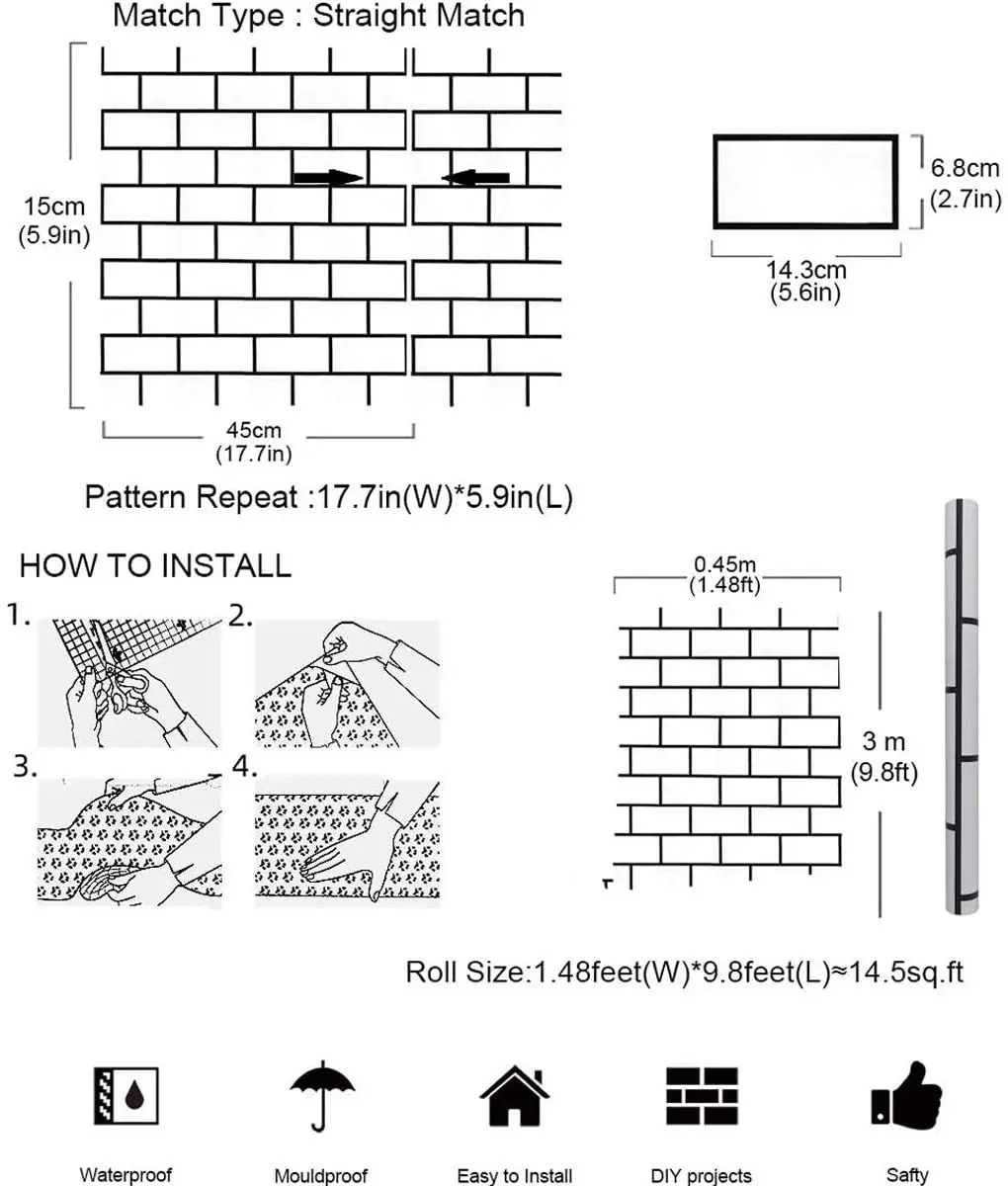 Match Type : Straight Match

15cm
(5.9in)

45cm
(17.7in)

6.8cm
(2.7in)

14.3cm
(5.6in)

Pattern Repeat :17.7in(W)*5.9in(L)

HOW TO INSTALL

1.

2.

3.

4.

0.45m
(1.48ft)

3 m
(9.8ft)

Roll Size:1.48feet(W)*9.8feet(L)≈14.5sq.ft

Waterproof

Mouldproof

Easy to Install

DIY projects

Safty