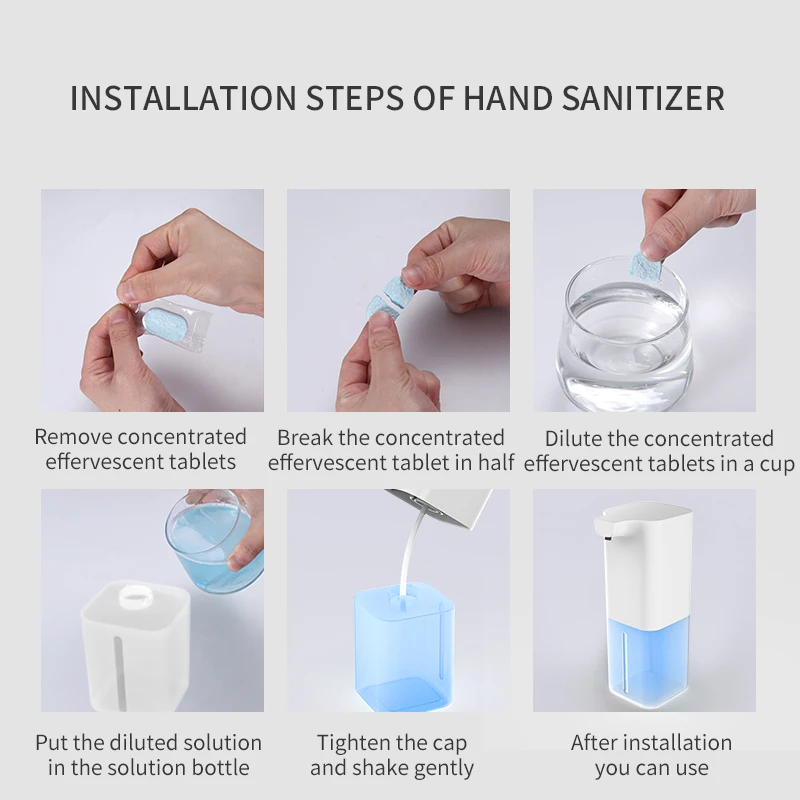 INSTALLATION STEPS OF HAND SANITIZER

Remove concentrated effervescent tablets

Break the concentrated effervescent tablet in half

Dilute the concentrated effervescent tablets in a cup

Put the diluted solution in the solution bottle

Tighten the cap and shake gently

After installation you can use