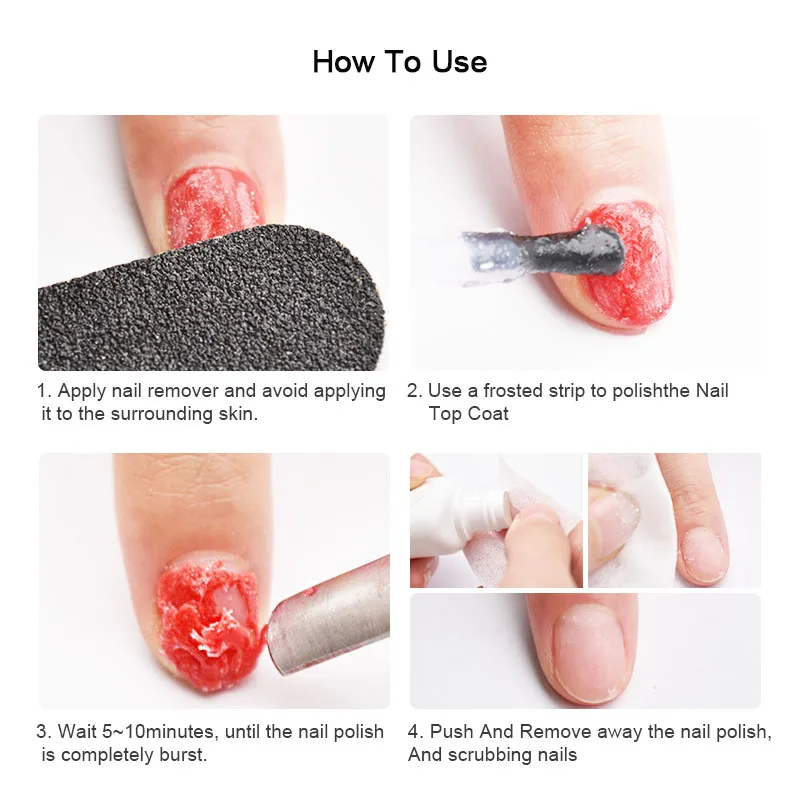 How To Use

1. Apply nail remover and avoid applying it to the surrounding skin.

2. Use a frosted strip to polishthe Nail Top Coat

3. Wait 5~10minutes, until the nail polish is completely burst.

4. Push And Remove away the nail polish, And scrubbing nails