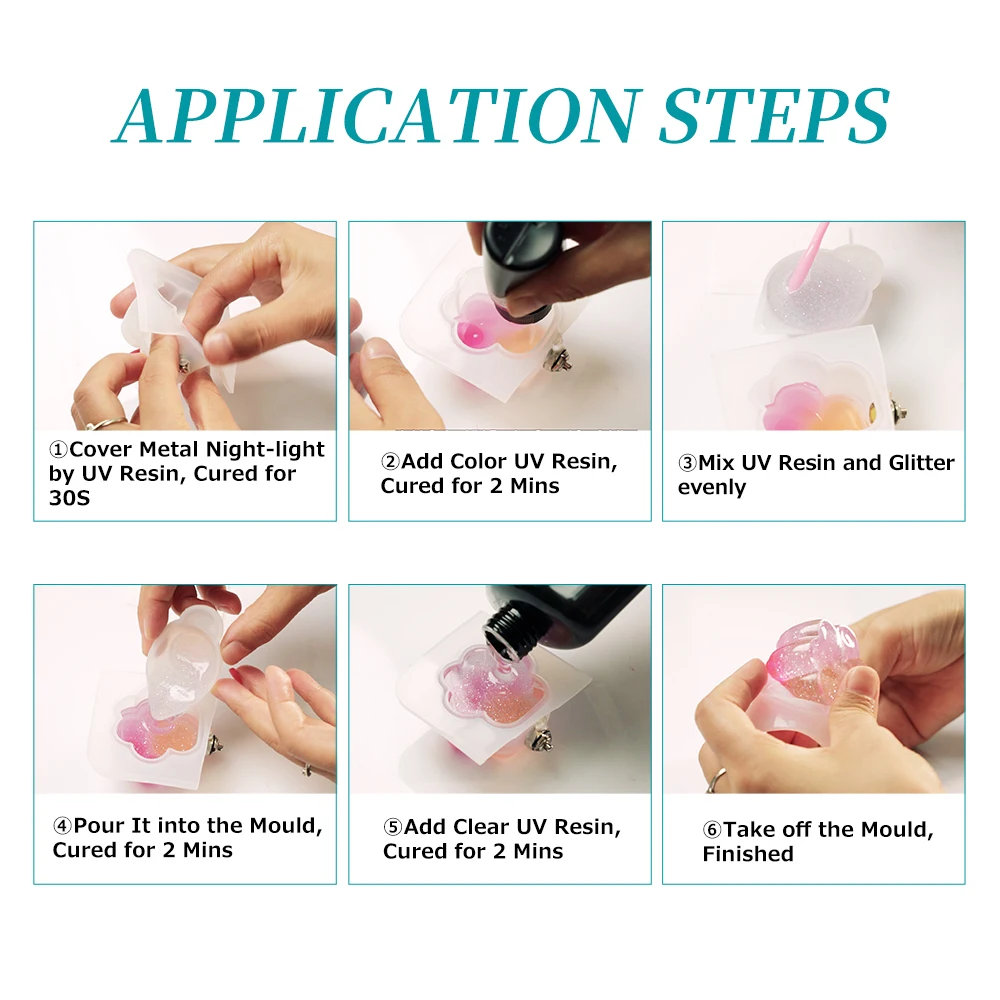 APPLICATION STEPS

①Cover Metal Night-light by UV Resin, Cured for 30S

②Add Color UV Resin, Cured for 2 Mins

③Mix UV Resin and Glitter evenly

④Pour It into the Mould, Cured for 2 Mins

⑤Add Clear UV Resin, Cured for 2 Mins

⑥Take off the Mould, Finished