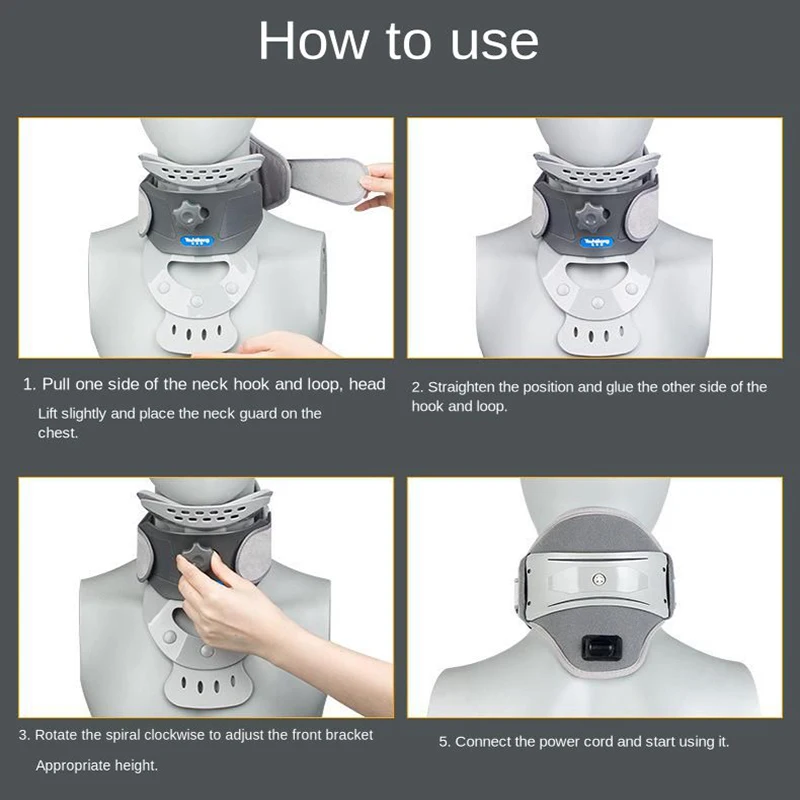 How to use

1. Pull one side of the neck hook and loop, head

Lift slightly and place the neck guard on the chest.

2. Straighten the position and glue the other side of the hook and loop.

3. Rotate the spiral clockwise to adjust the front bracket

Appropriate height.

5. Connect the power cord and start using it.