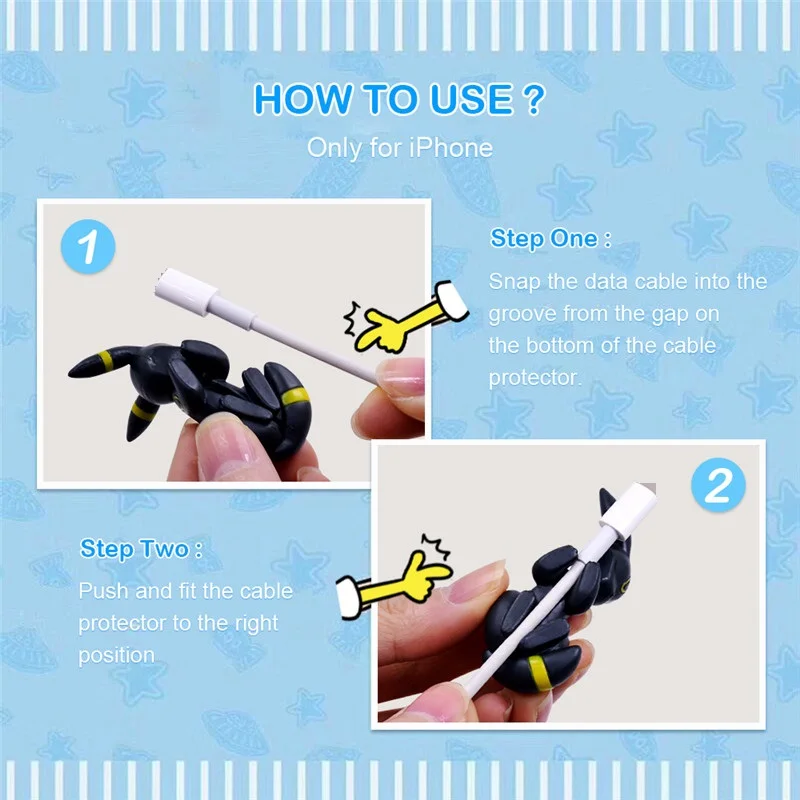 HOW TO USE ?
Only for iPhone

1

Step One :
Snap the data cable into the groove from the gap on the bottom of the cable protector.

2

Step Two :
Push and fit the cable protector to the right position