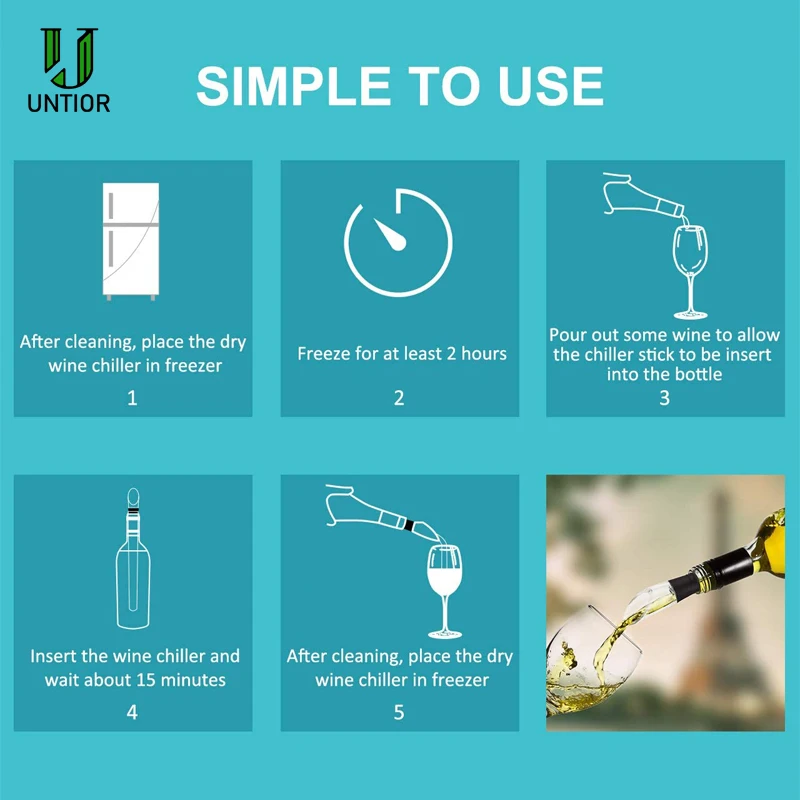 UNTIOR

SIMPLE TO USE

After cleaning, place the dry wine chiller in freezer
1

Freeze for at least 2 hours
2

Pour out some wine to allow the chiller stick to be insert into the bottle
3

Insert the wine chiller and wait about 15 minutes
4

After cleaning, place the dry wine chiller in freezer
5