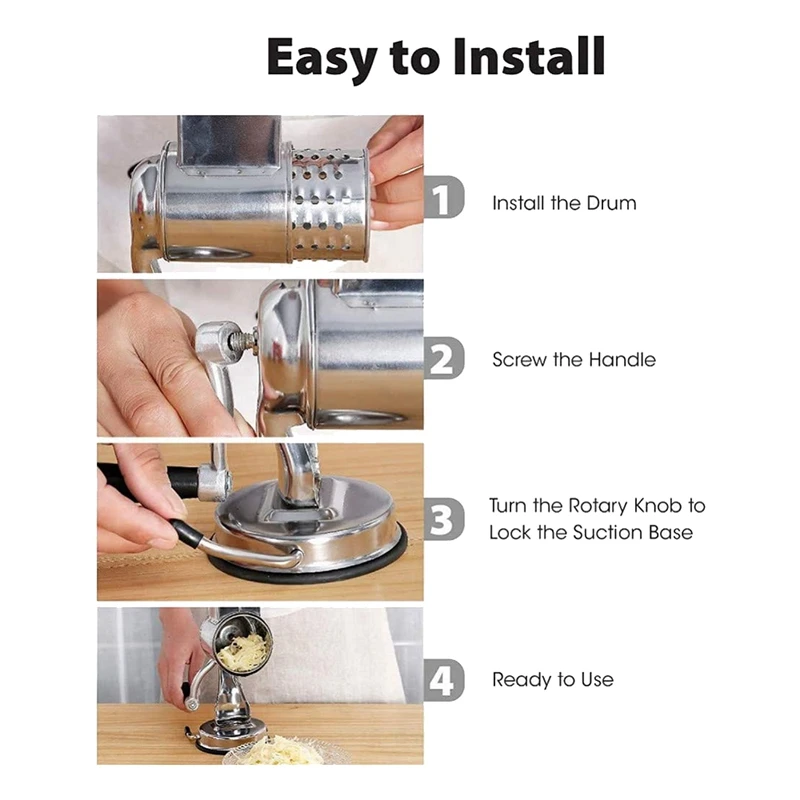 Easy to Install

1 Install the Drum

2 Screw the Handle

3 Turn the Rotary Knob to Lock the Suction Base

4 Ready to Use