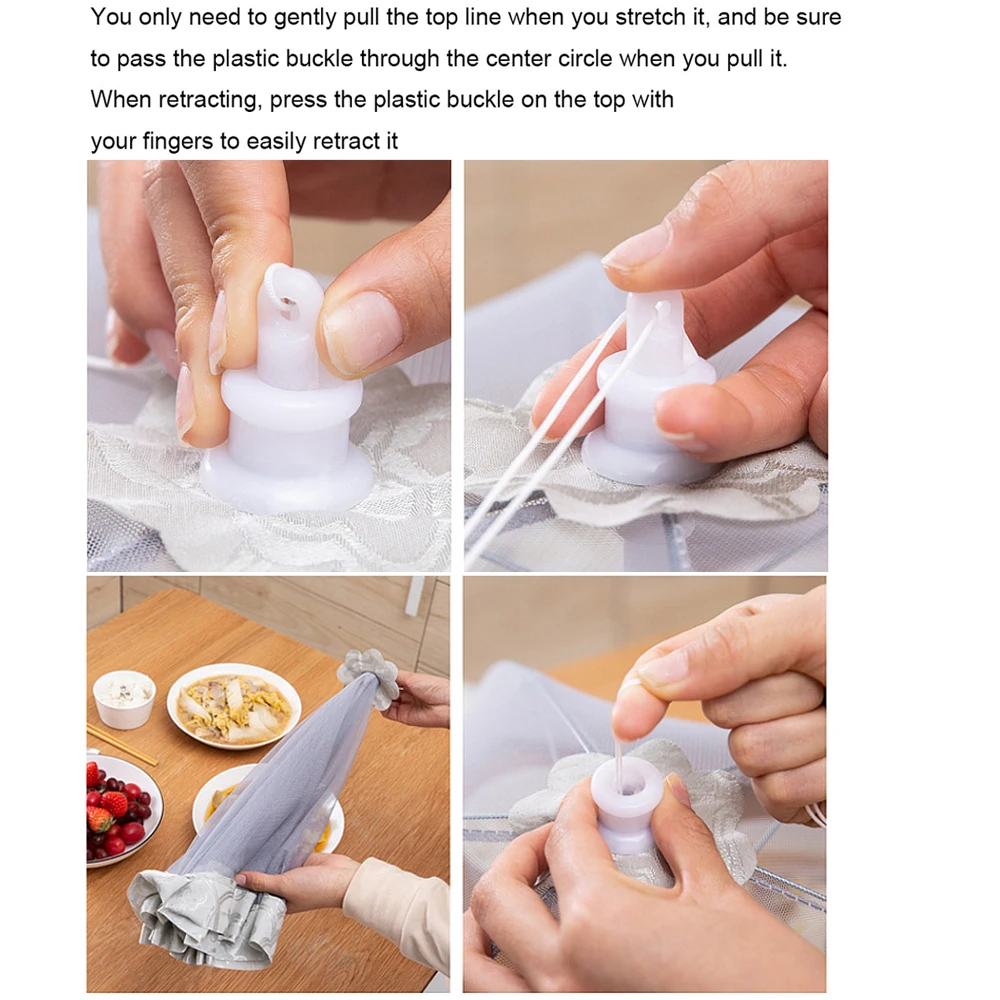 You only need to gently pull the top line when you stretch it, and be sure to pass the plastic buckle through the center circle when you pull it. When retracting, press the plastic buckle on the top with your fingers to easily retract it