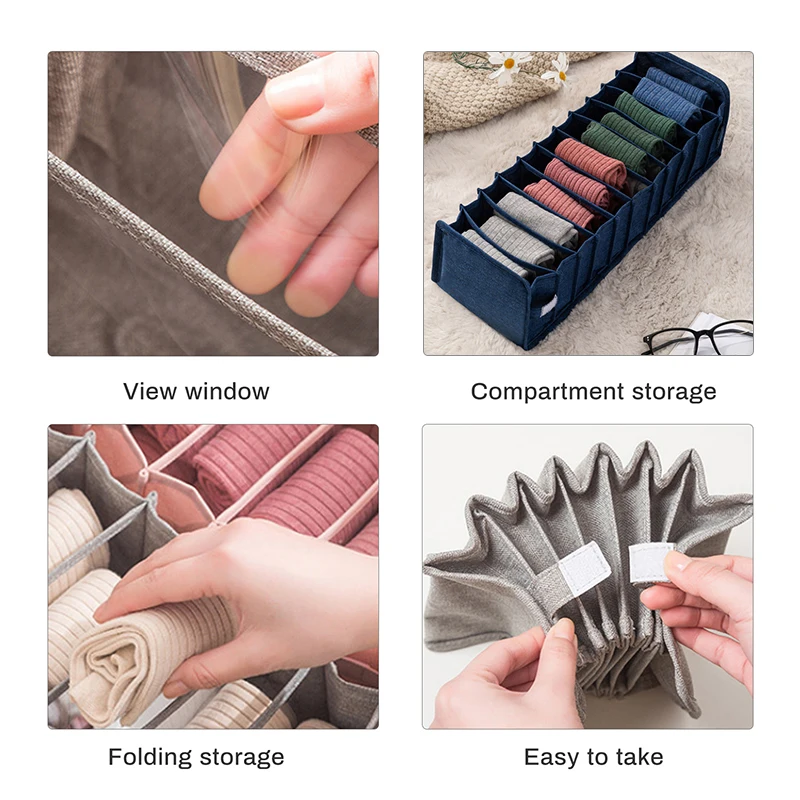 View window

Compartment storage

Folding storage

Easy to take