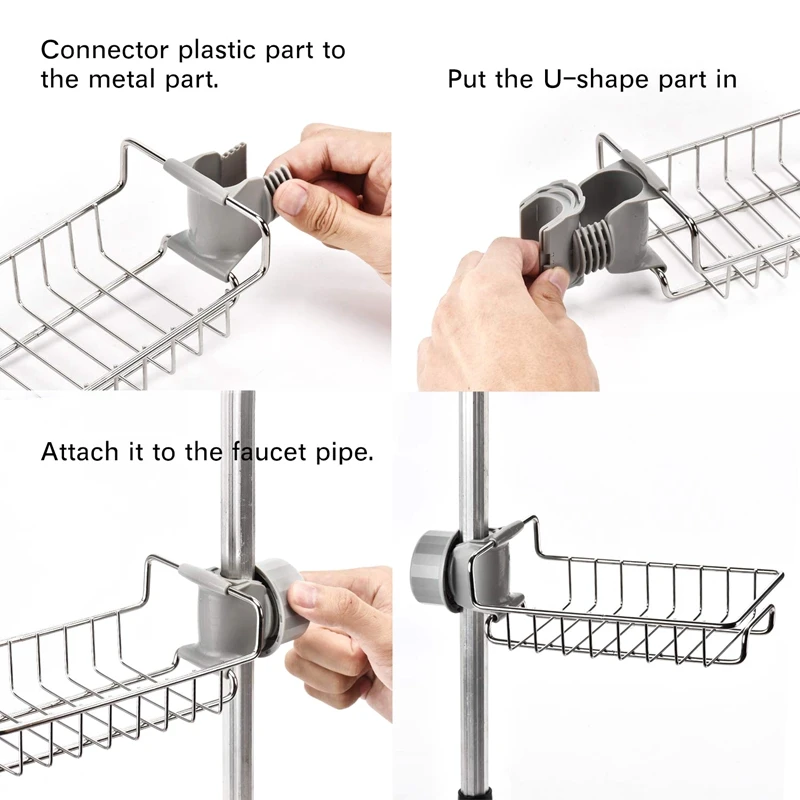 Connector plastic part to the metal part.

Put the U-shape part in

Attach it to the faucet pipe.